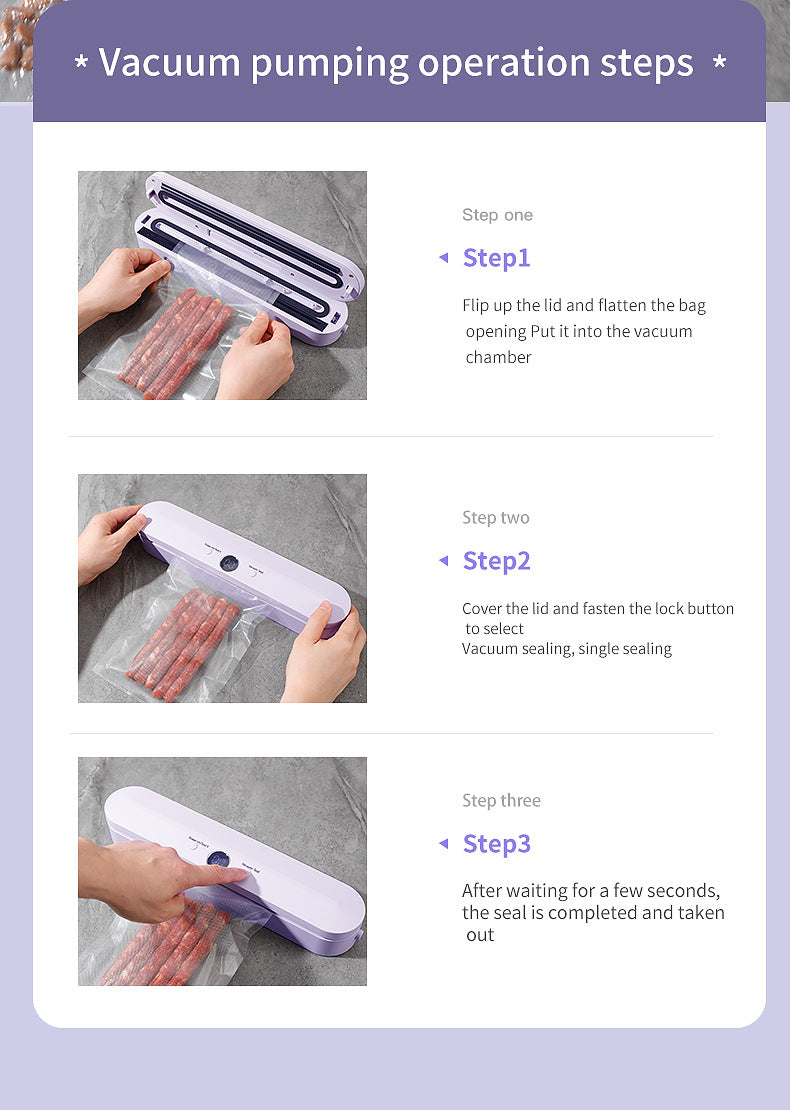 * Vacuum pumping operation steps *

Step one

Step1

Flip up the lid and flatten the bag opening Put it into the vacuum chamber

Step two

Step2

Cover the lid and fasten the lock button to select
Vacuum sealing, single sealing

Step three

Step3

After waiting for a few seconds, the seal is completed and taken out