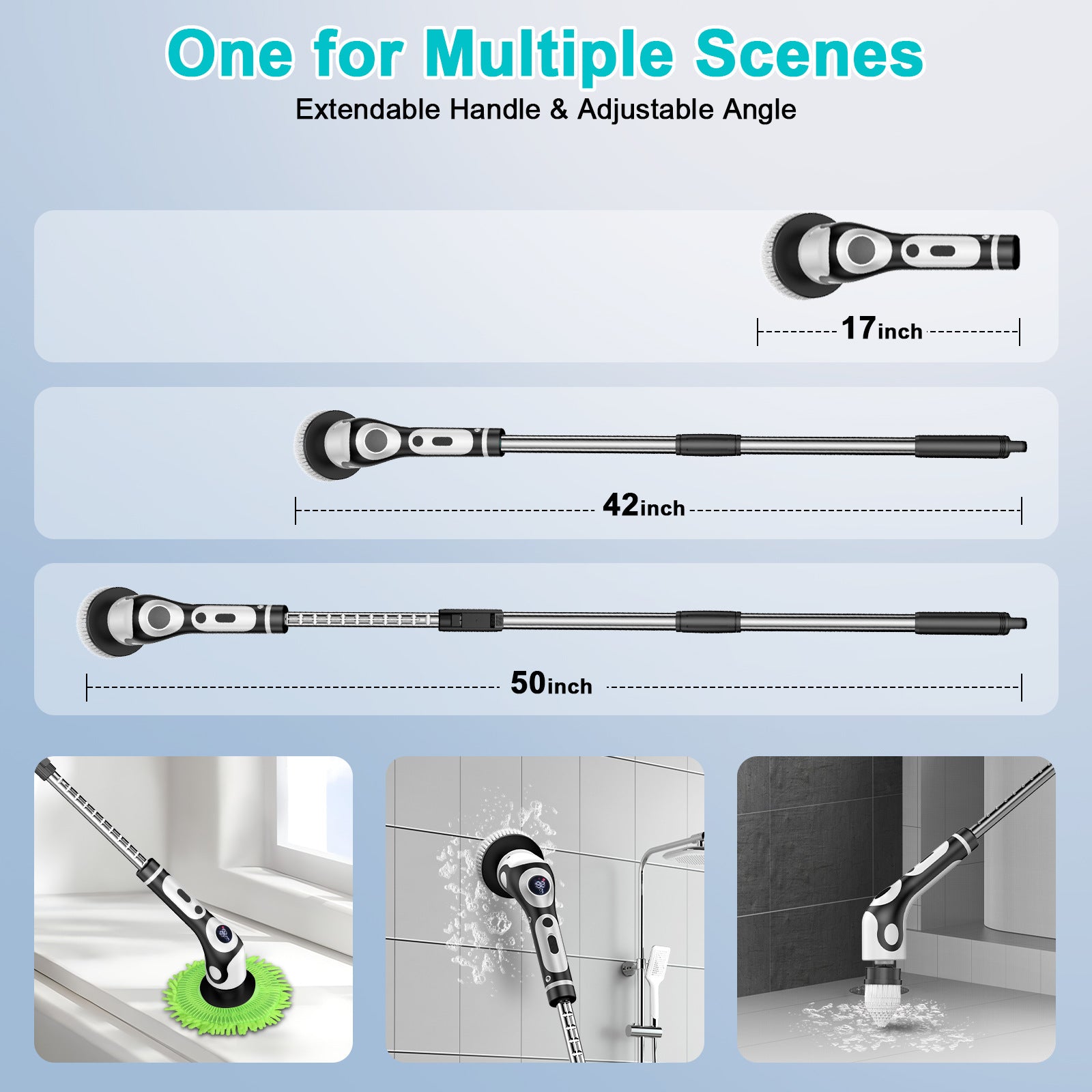 One for Multiple Scenes

Extendable Handle & Adjustable Angle

17inch

42inch

50inch