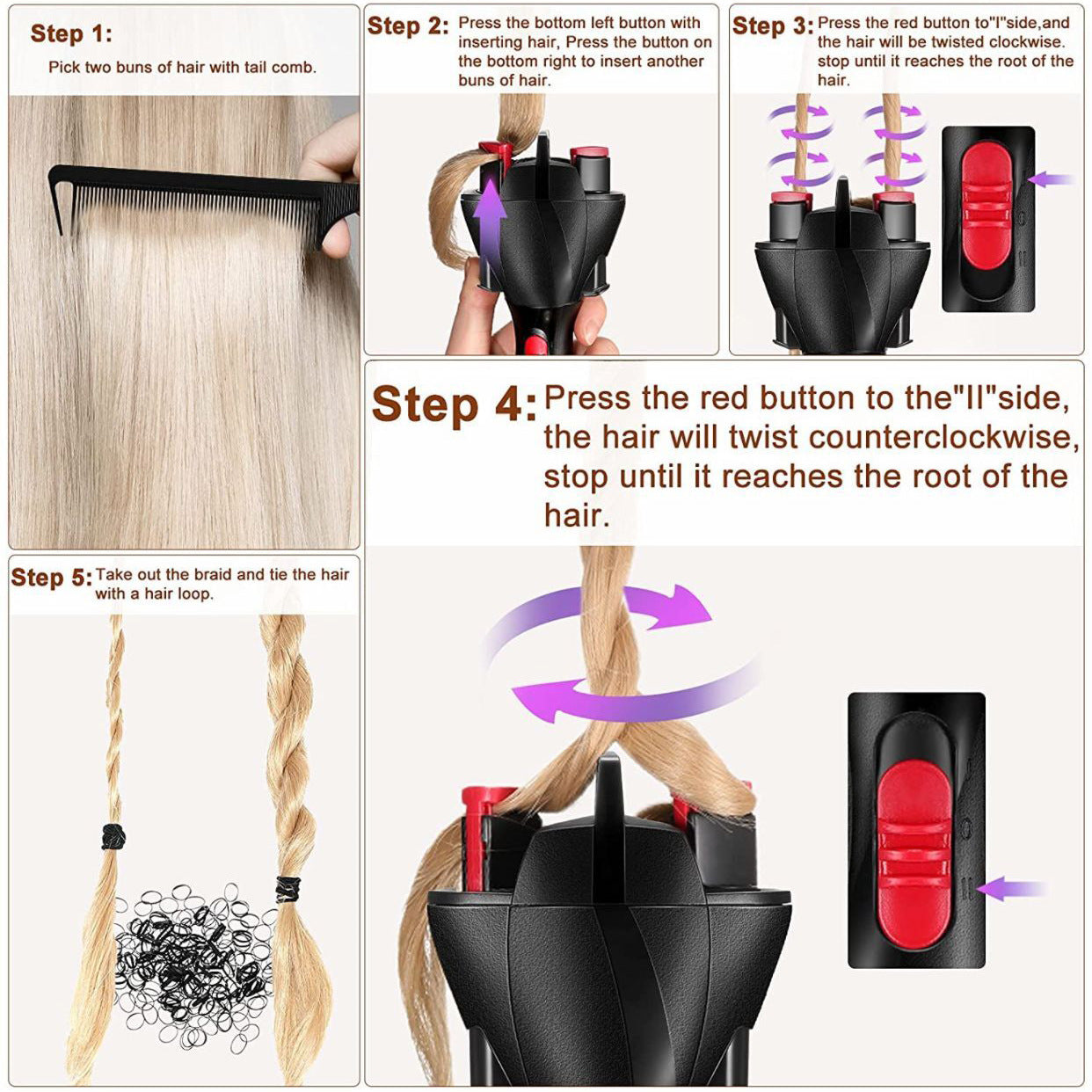 Step 1:
Pick two buns of hair with tail comb.

Step 2: Press the bottom left button with inserting hair, Press the button on the bottom right to insert another buns of hair.

Step 3: Press the red button to"I"side,and the hair will be twisted clockwise. stop until it reaches the root of the hair.

Step 4: Press the red button to the"II"side, the hair will twist counterclockwise, stop until it reaches the root of the hair.

Step 5: Take out the braid and tie the hair with a hair loop.