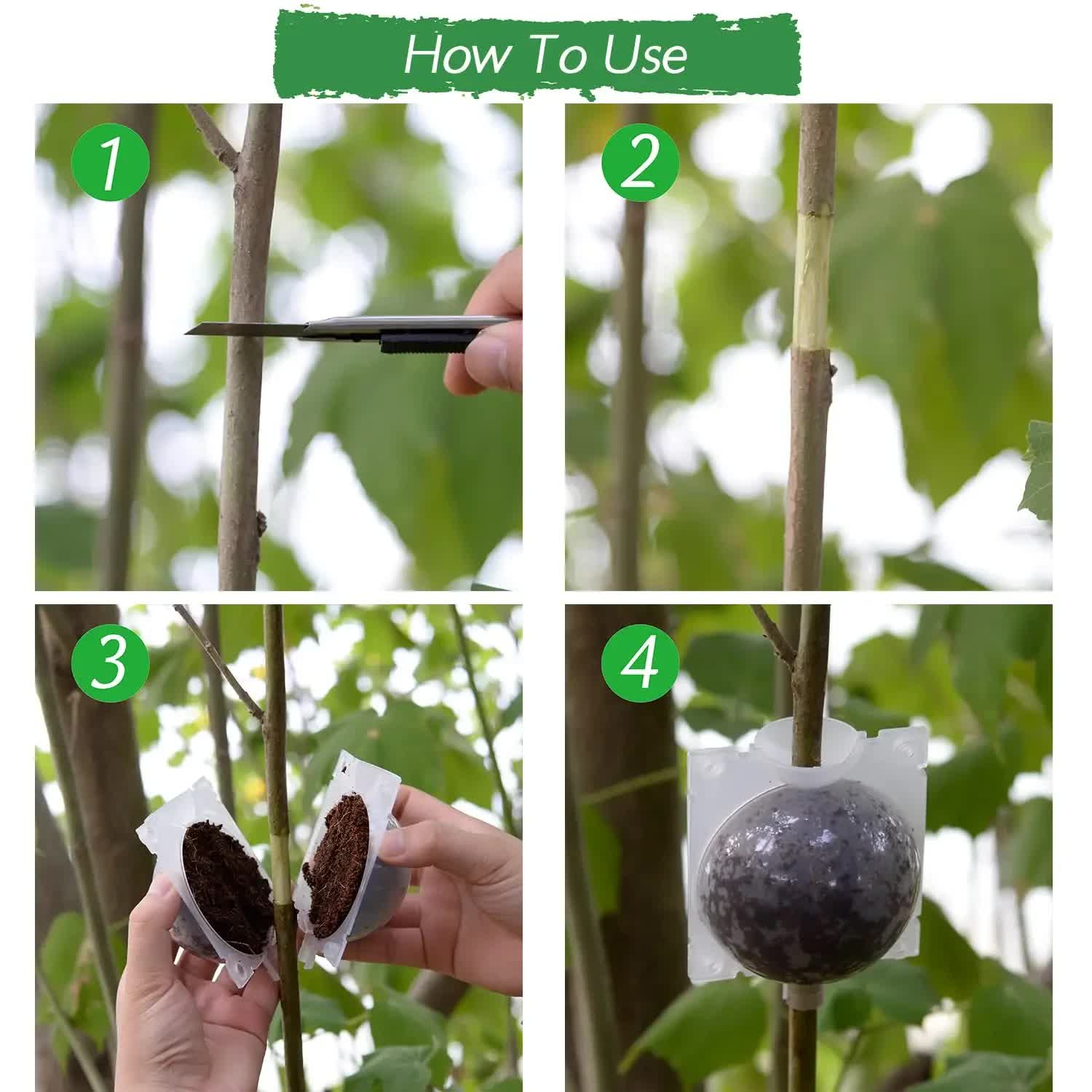 How To Use

1

2

3

4