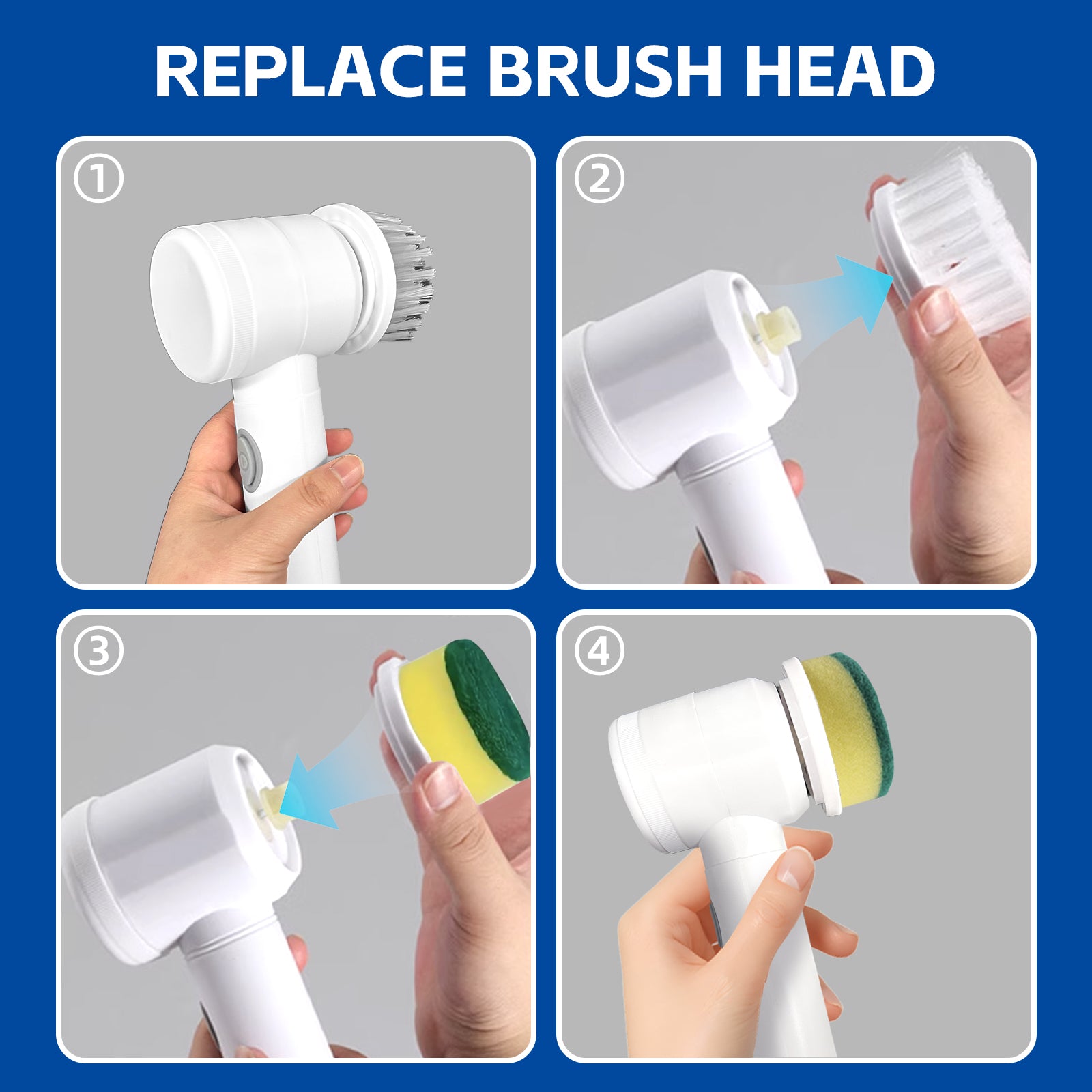 REPLACE BRUSH HEAD

①

②

③

④