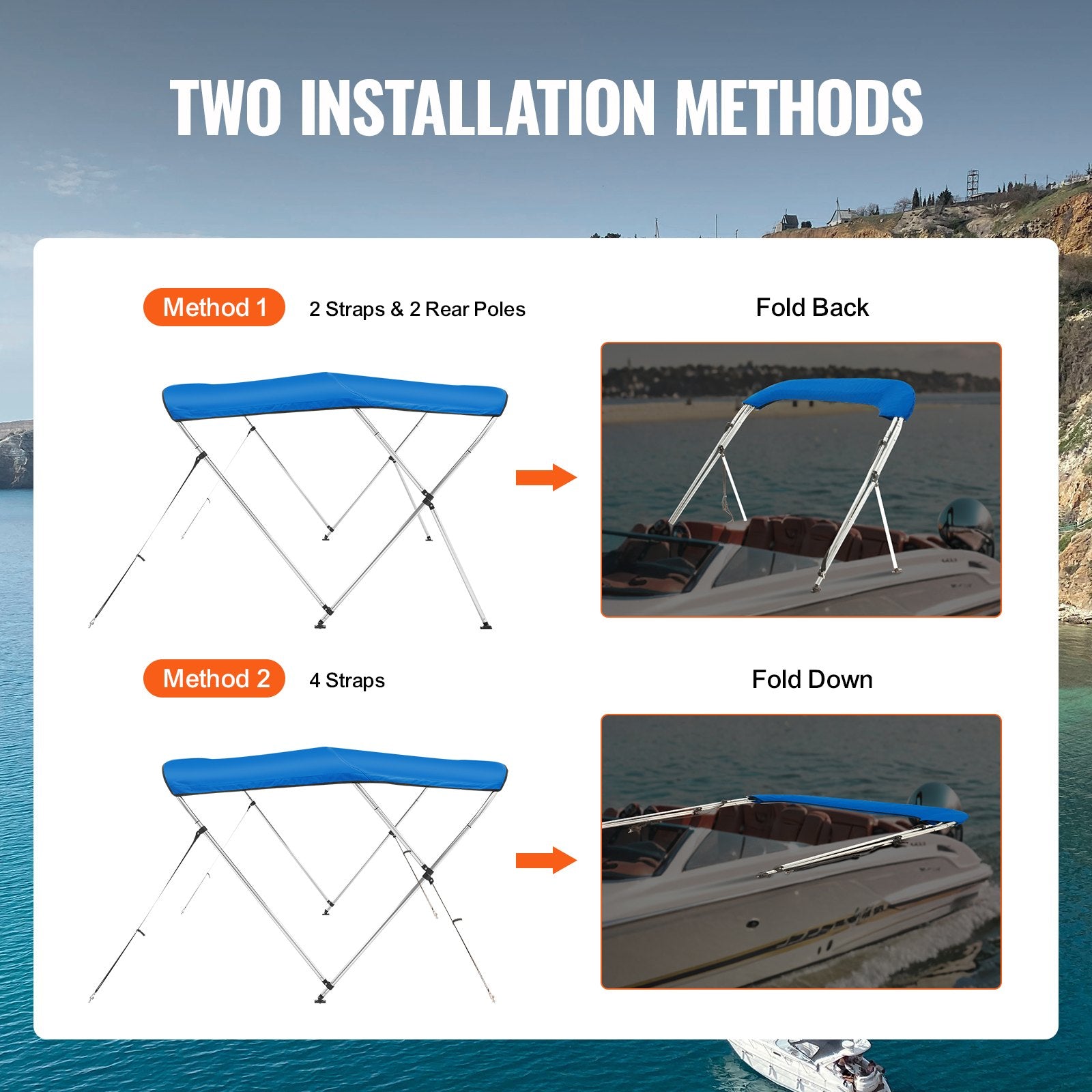 TWO INSTALLATION METHODS

Method 1 2 Straps & 2 Rear Poles

Fold Back

Method 2 4 Straps

Fold Down