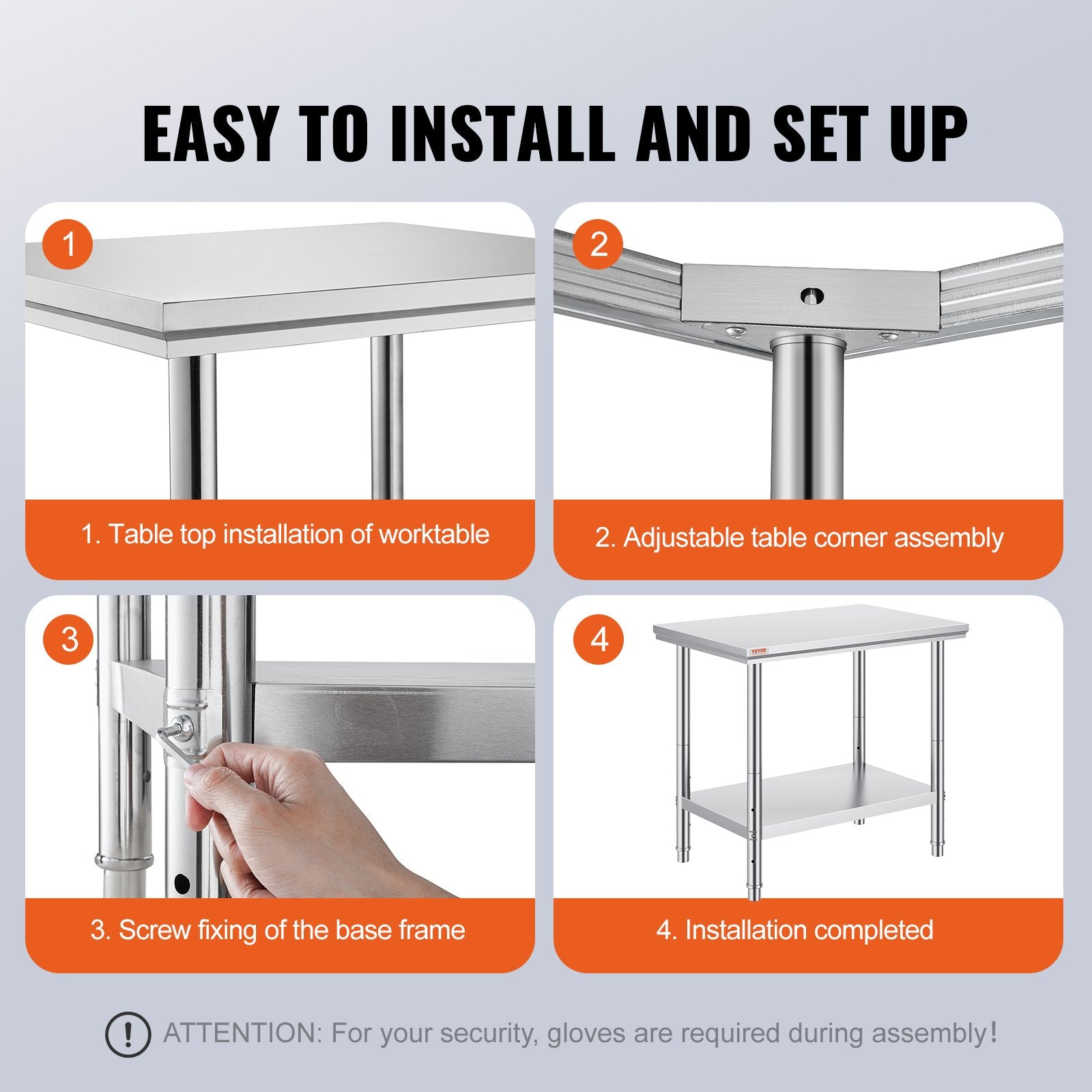 EASY TO INSTALL AND SET UP

1

1. Table top installation of worktable

2

2. Adjustable table corner assembly

3

3. Screw fixing of the base frame

4

VEVOR

4. Installation completed

ATTENTION: For your security, gloves are required during assembly!