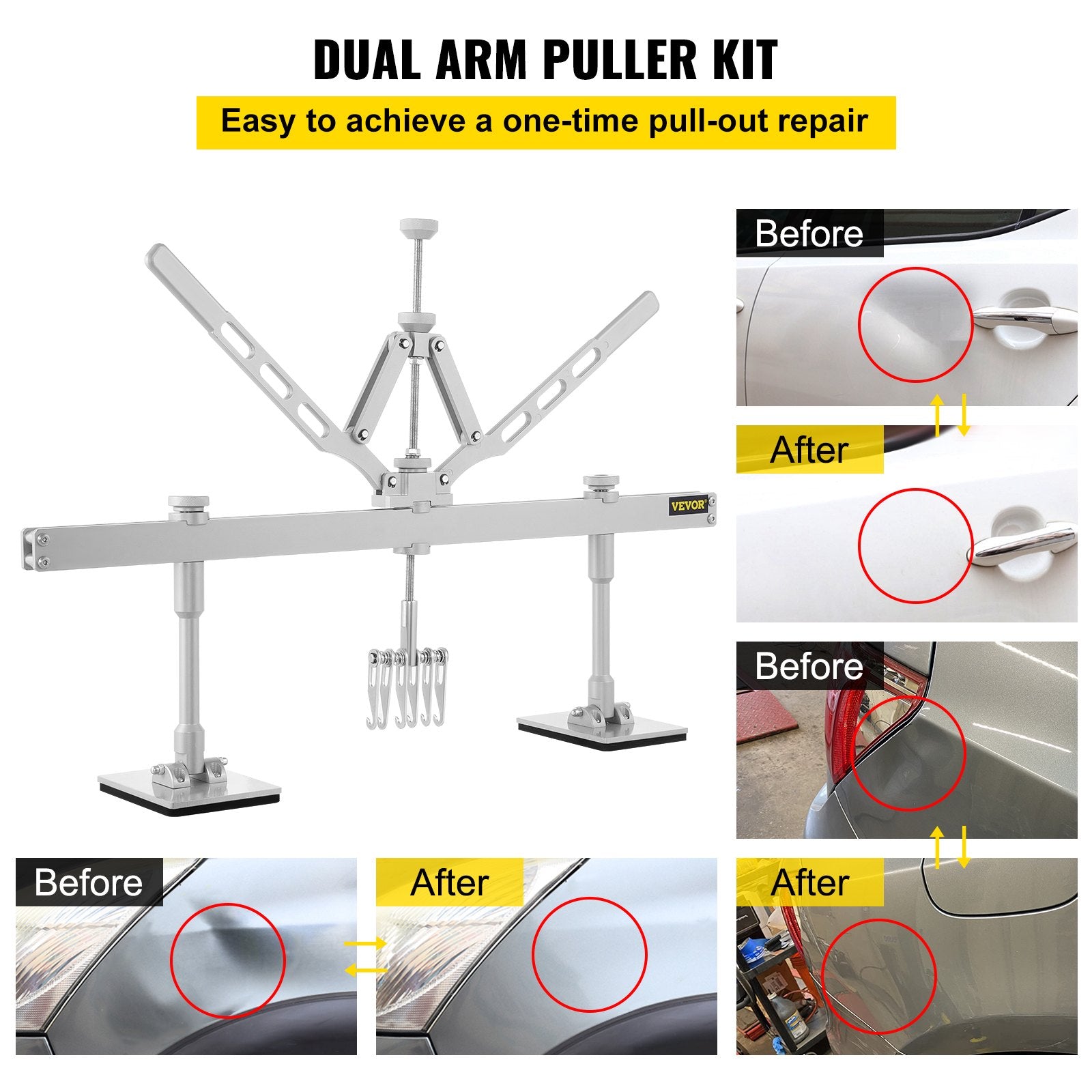 DUAL ARM PULLER KIT

Easy to achieve a one-time pull-out repair

VEVOR

Before

After

Before

After

Before

After