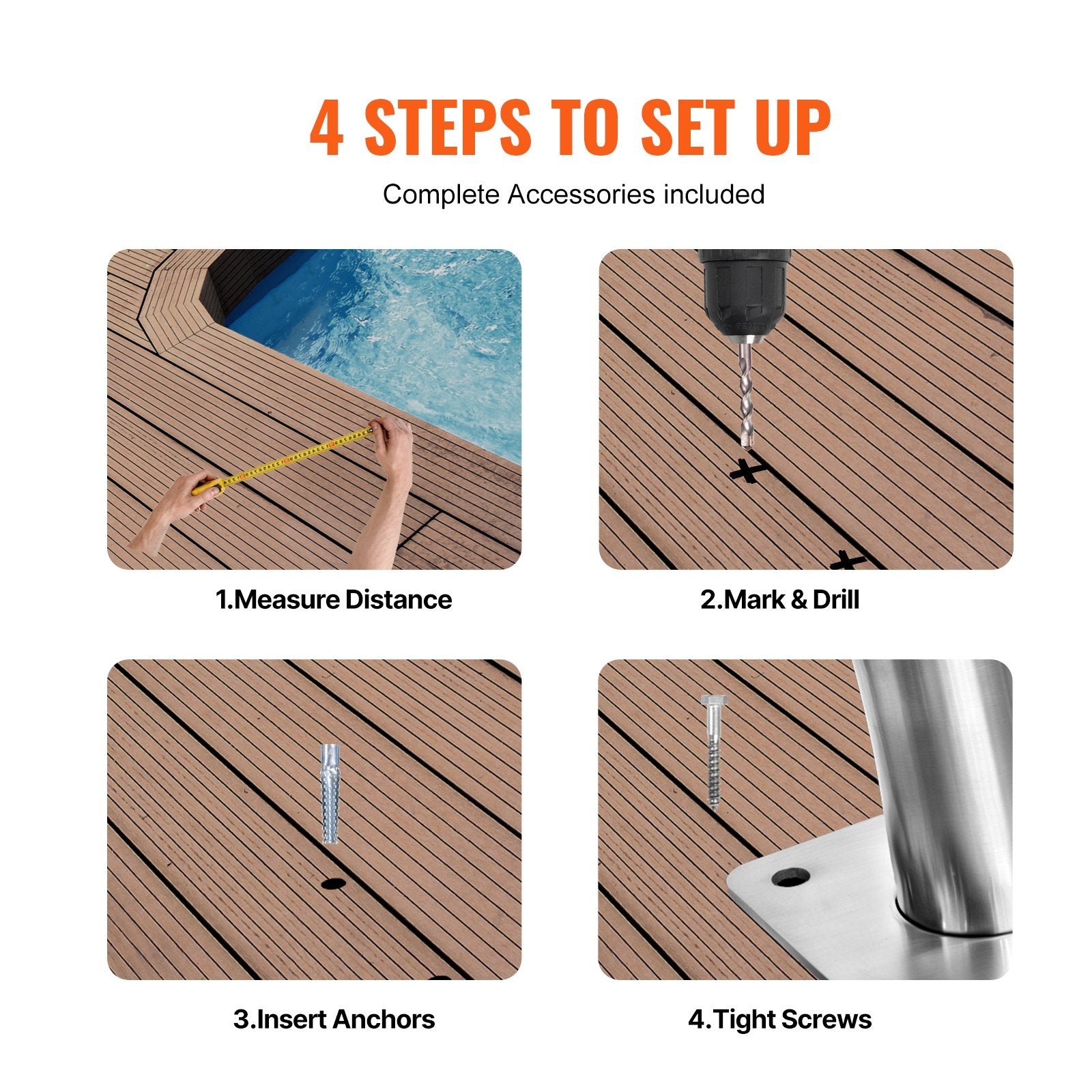 4 STEPS TO SET UP

Complete Accessories included

1.Measure Distance

2.Mark & Drill

3.Insert Anchors

4.Tight Screws