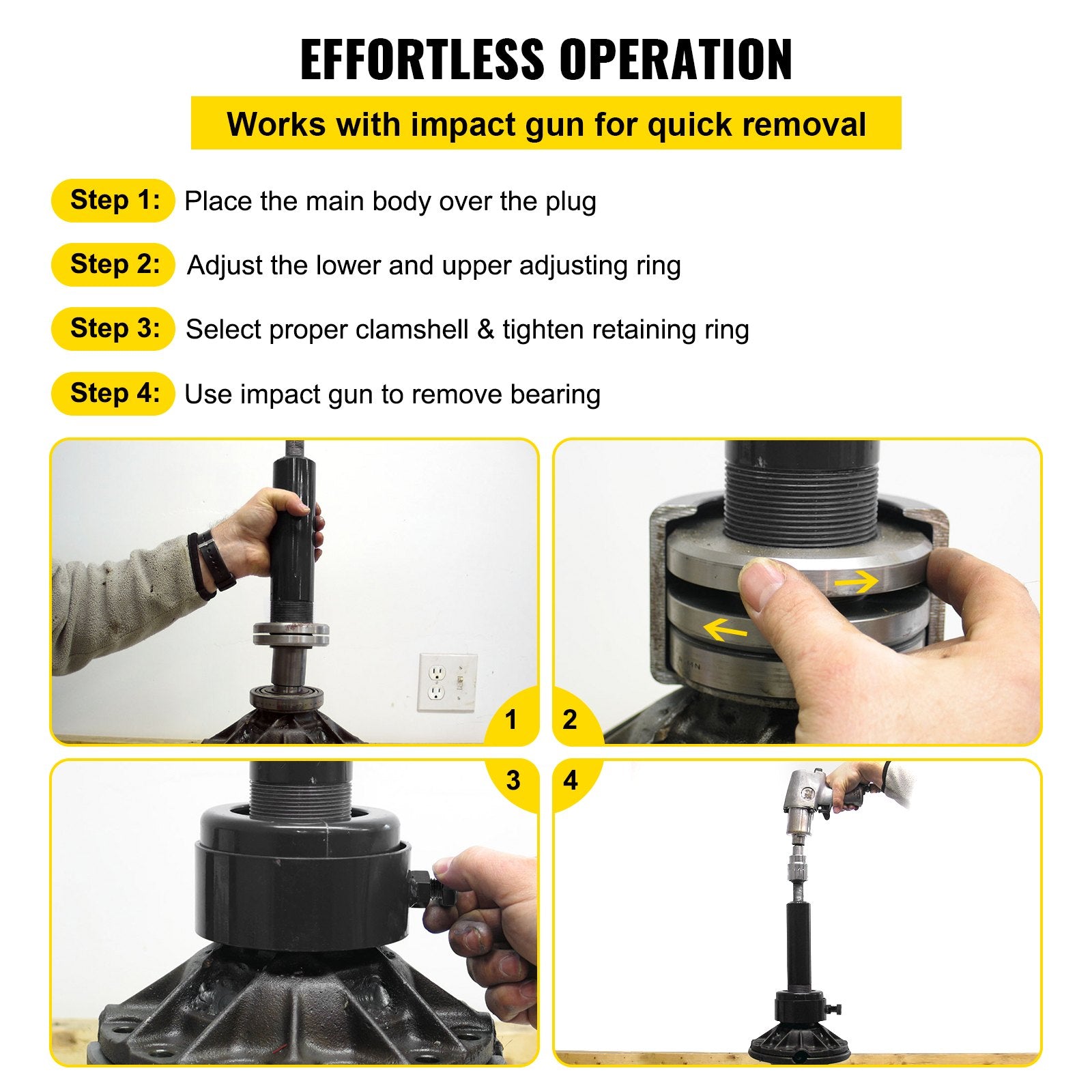 EFFORTLESS OPERATION

Works with impact gun for quick removal

Step 1: Place the main body over the plug

Step 2: Adjust the lower and upper adjusting ring

Step 3: Select proper clamshell & tighten retaining ring

Step 4: Use impact gun to remove bearing

1

2

3

4