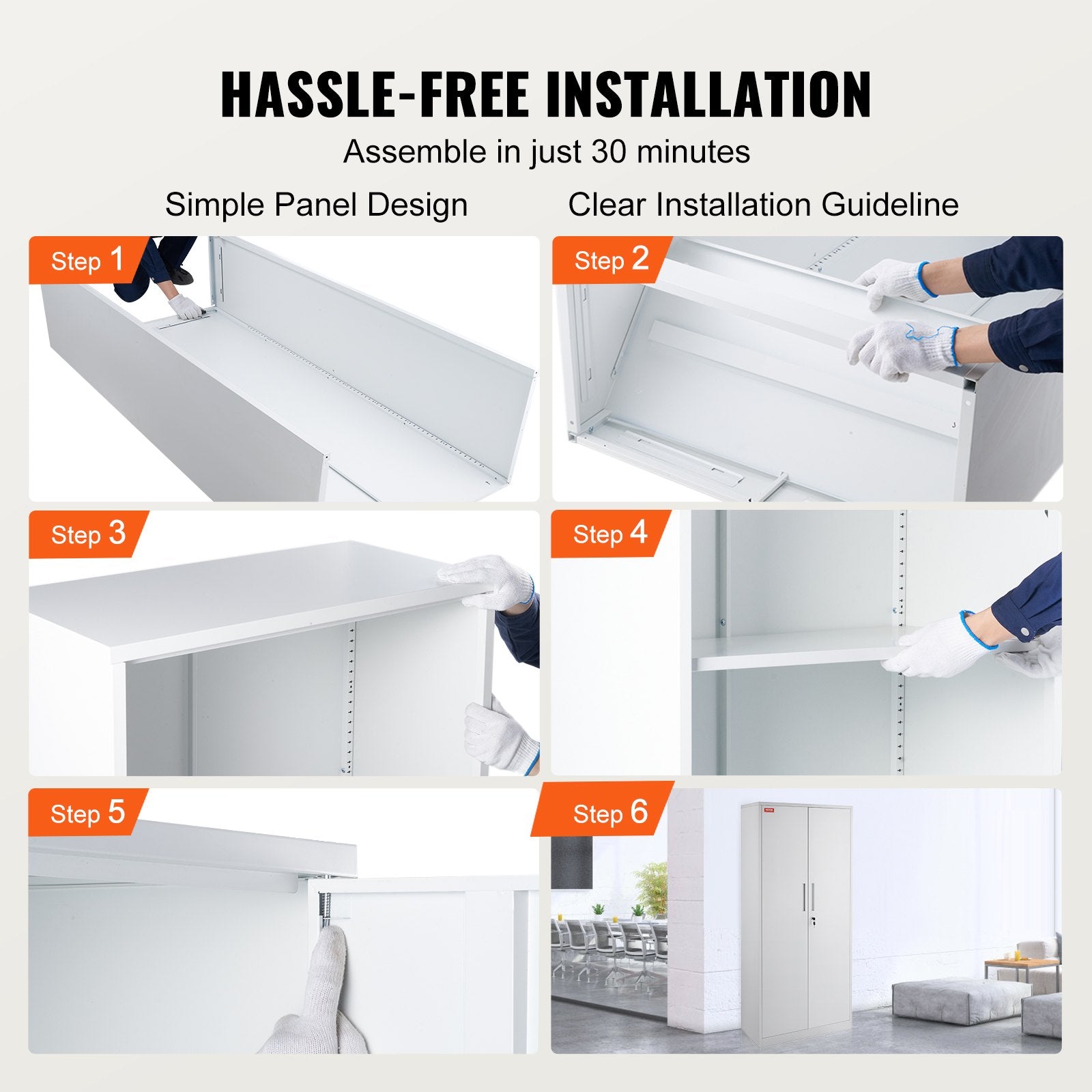 HASSLE-FREE INSTALLATION

Assemble in just 30 minutes

Simple Panel Design

Clear Installation Guideline

Step 1

Step 2

Step 3

Step 4

Step 5

Step 6

VEVOR