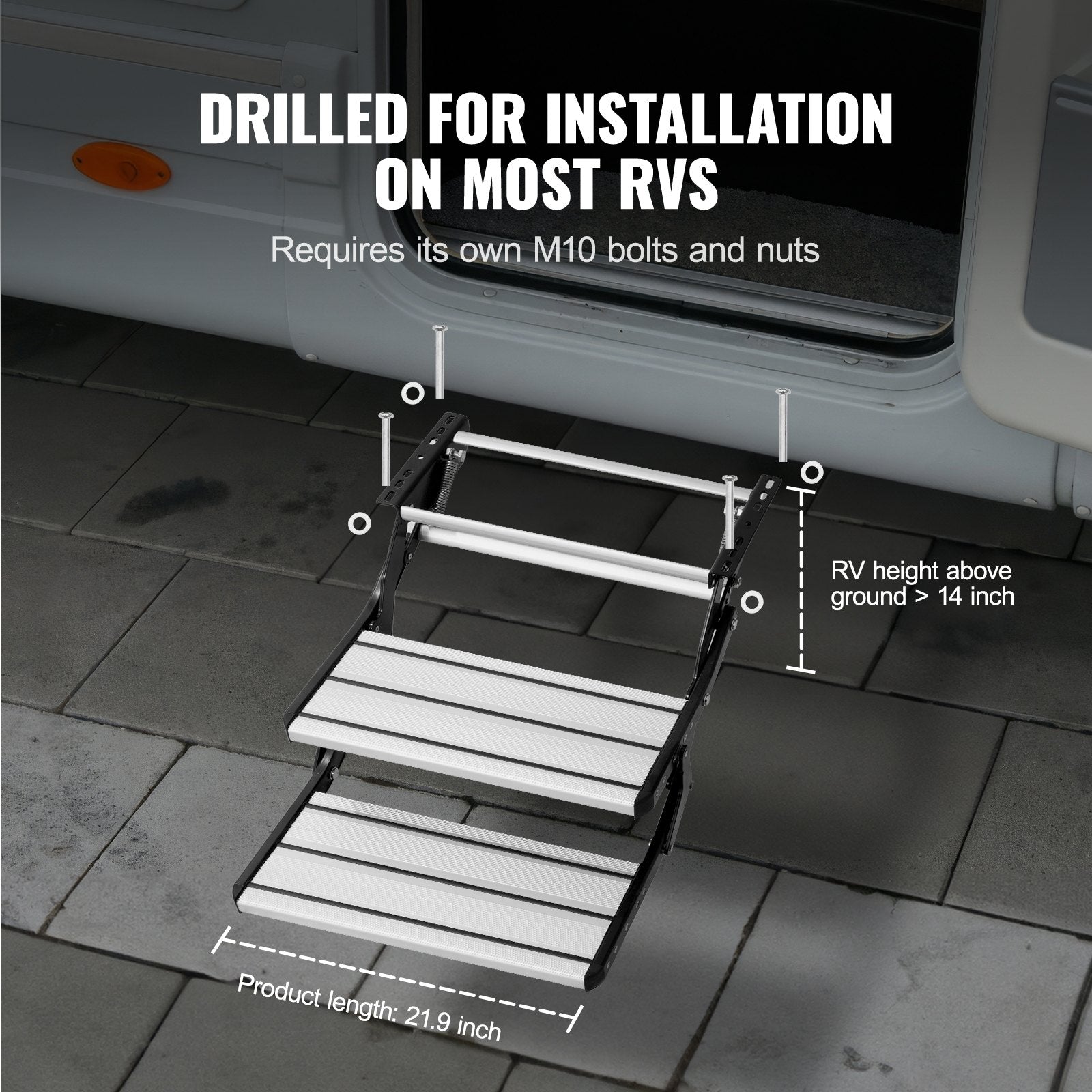 DRILLED FOR INSTALLATION ON MOST RVS

Requires its own M10 bolts and nuts

RV height above ground > 14 inch

Product length: 21.9 inch