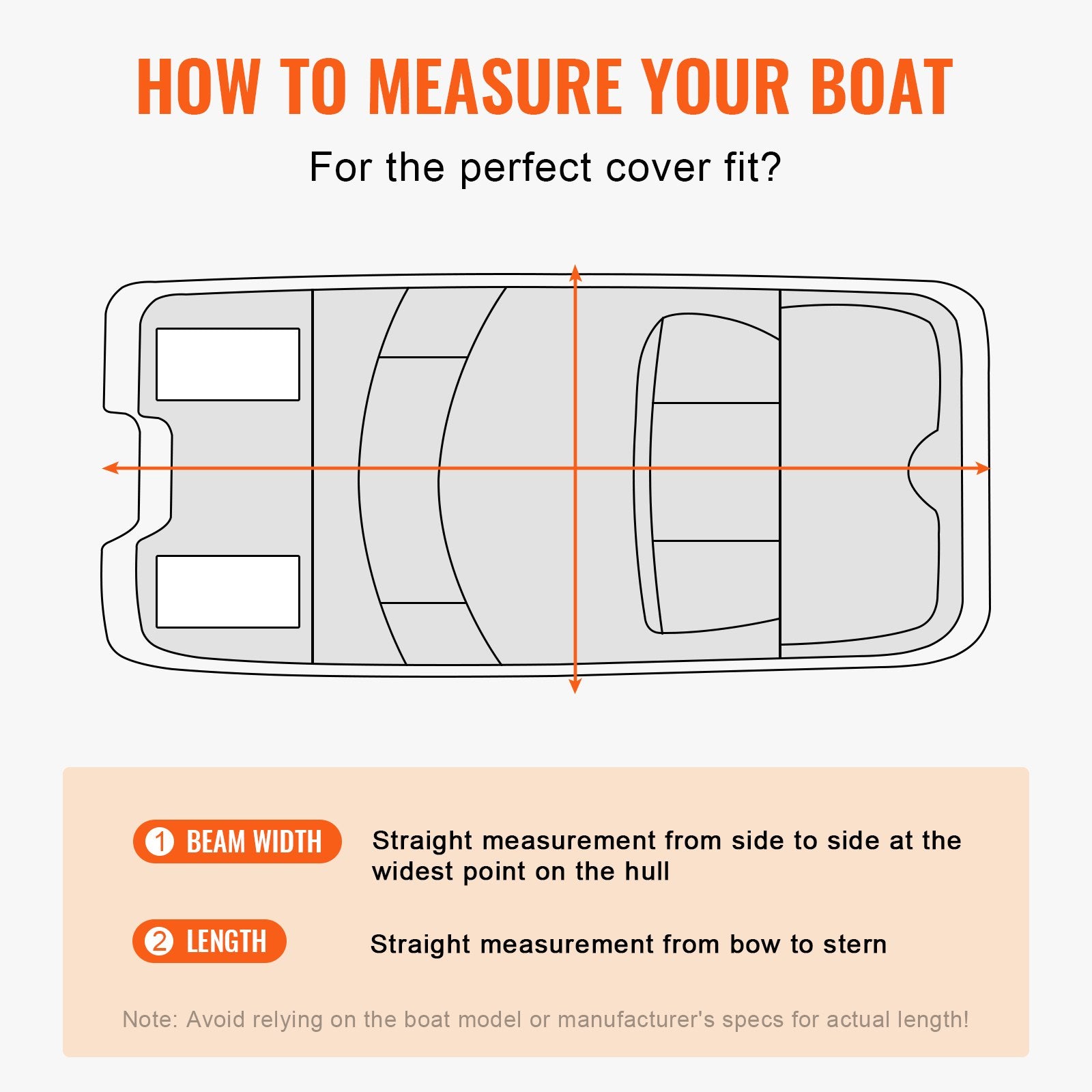 HOW TO MEASURE YOUR BOAT

For the perfect cover fit?

1 BEAM WIDTH Straight measurement from side to side at the widest point on the hull

2 LENGTH Straight measurement from bow to stern

Note: Avoid relying on the boat model or manufacturer's specs for actual length!