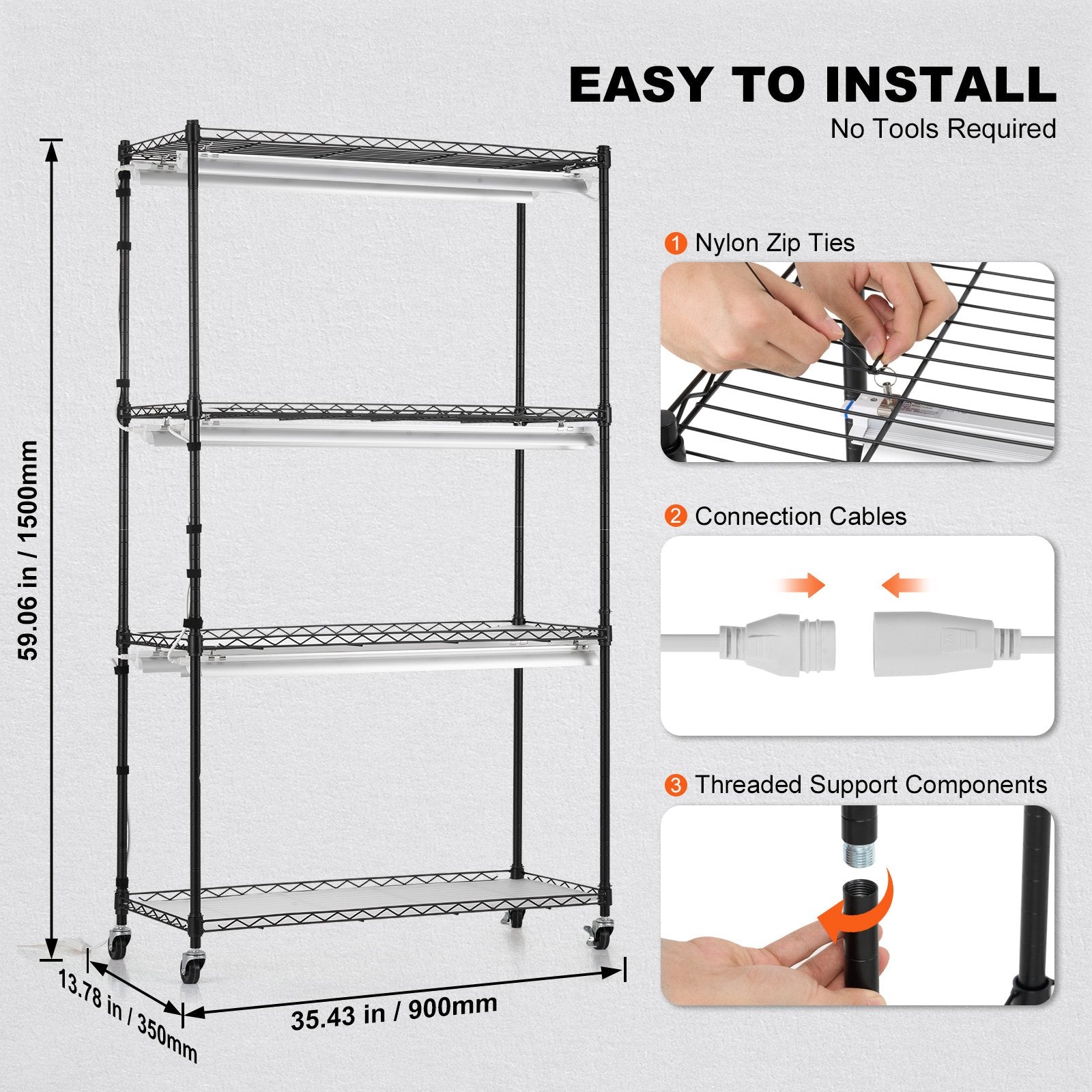 EASY TO INSTALL
No Tools Required

59.06 in / 1500mm

13.78 in / 350mm

35.43 in / 900mm

1 Nylon Zip Ties

2 Connection Cables

3 Threaded Support Components