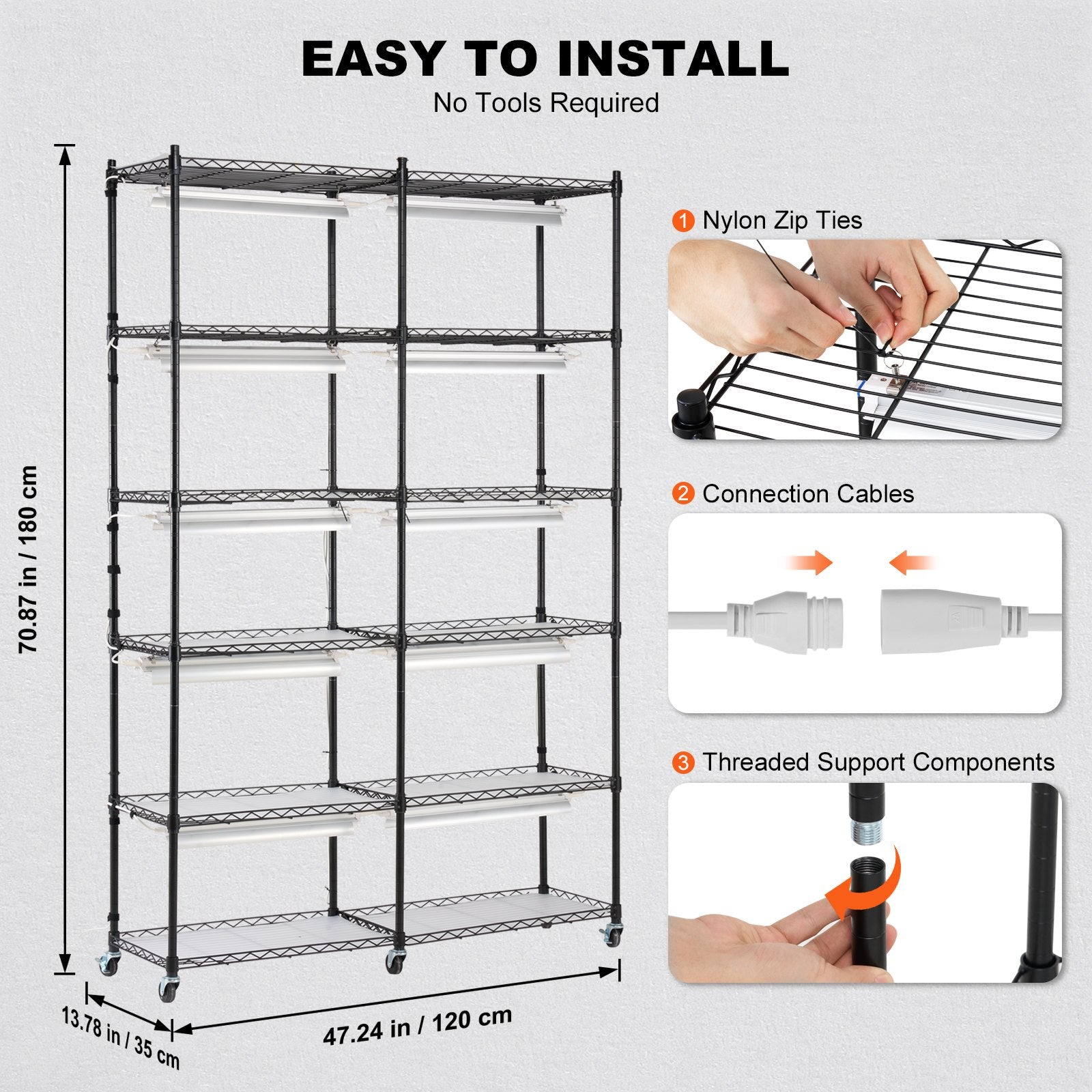 EASY TO INSTALL
No Tools Required

70.87 in / 180 cm

13.78 in / 35 cm

47.24 in / 120 cm

1 Nylon Zip Ties

2 Connection Cables

3 Threaded Support Components