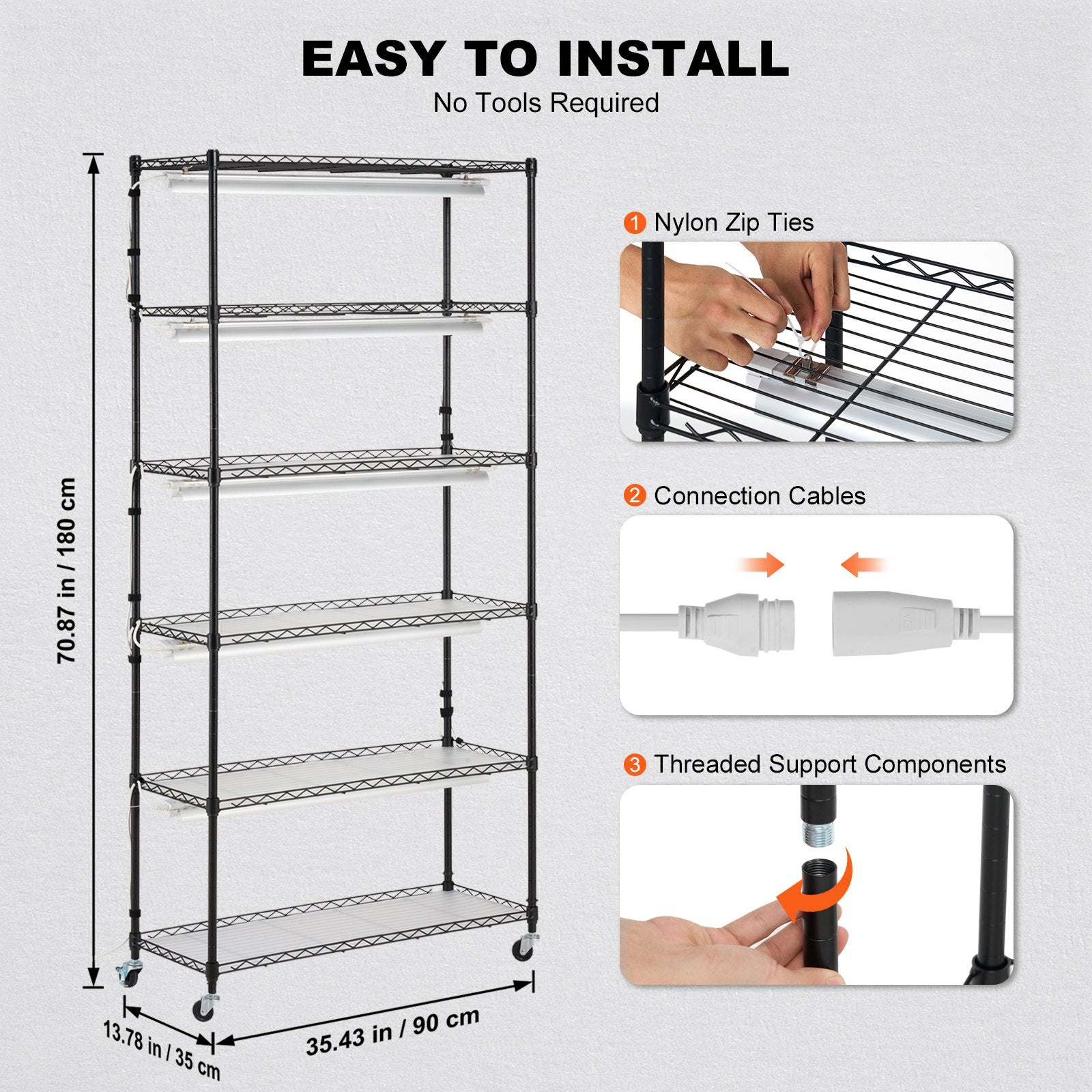 EASY TO INSTALL
No Tools Required

70.87 in / 180 cm

13.78 in / 35 cm

35.43 in / 90 cm

1 Nylon Zip Ties

2 Connection Cables

3 Threaded Support Components