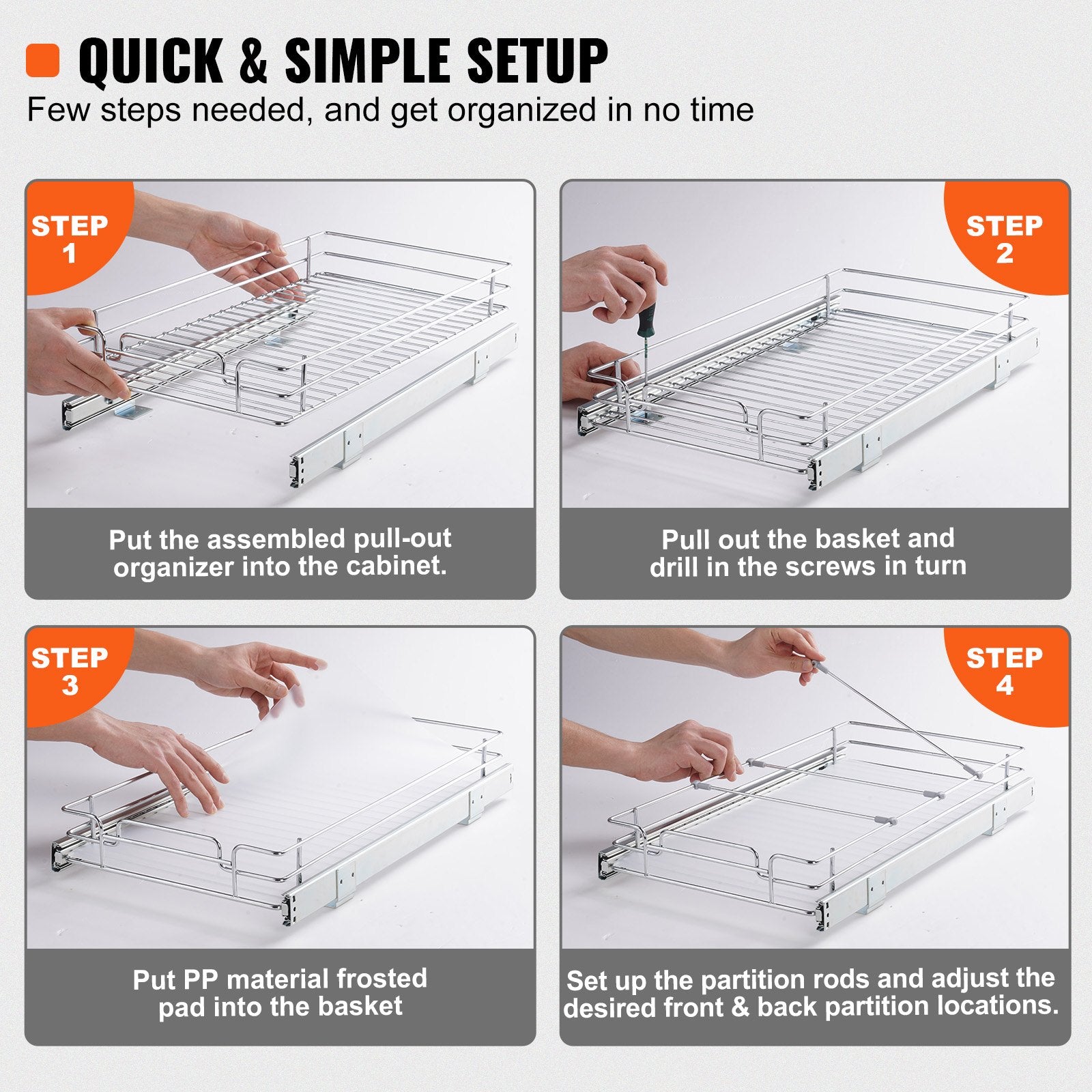 QUICK & SIMPLE SETUP
Few steps needed, and get organized in no time

STEP 1

Put the assembled pull-out organizer into the cabinet.

STEP 2

Pull out the basket and drill in the screws in turn

STEP 3

Put PP material frosted pad into the basket

STEP 4

Set up the partition rods and adjust the desired front & back partition locations.