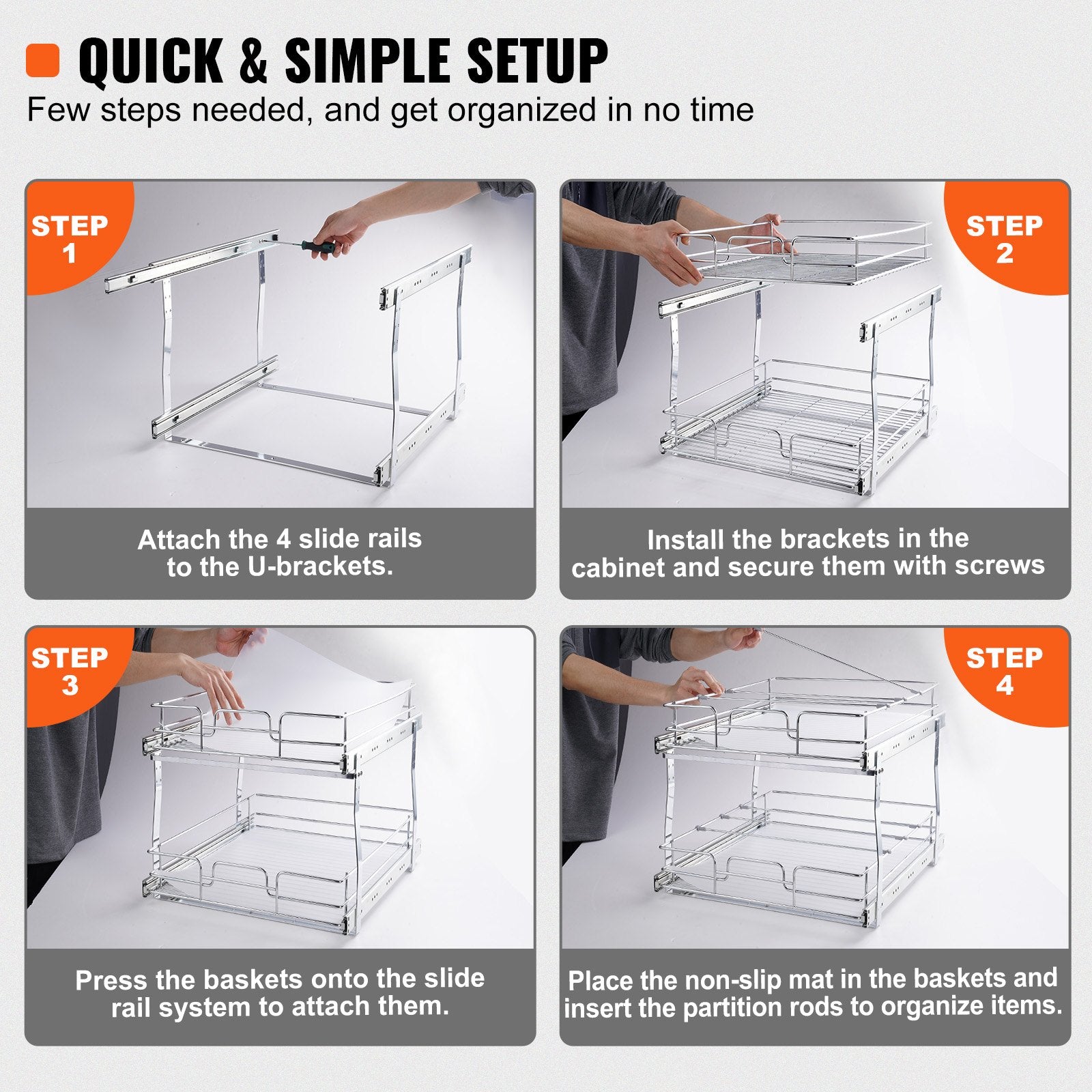 QUICK & SIMPLE SETUP

Few steps needed, and get organized in no time

STEP 1

Attach the 4 slide rails to the U-brackets.

STEP 2

Install the brackets in the cabinet and secure them with screws

STEP 3

Press the baskets onto the slide rail system to attach them.

STEP 4

Place the non-slip mat in the baskets and insert the partition rods to organize items.