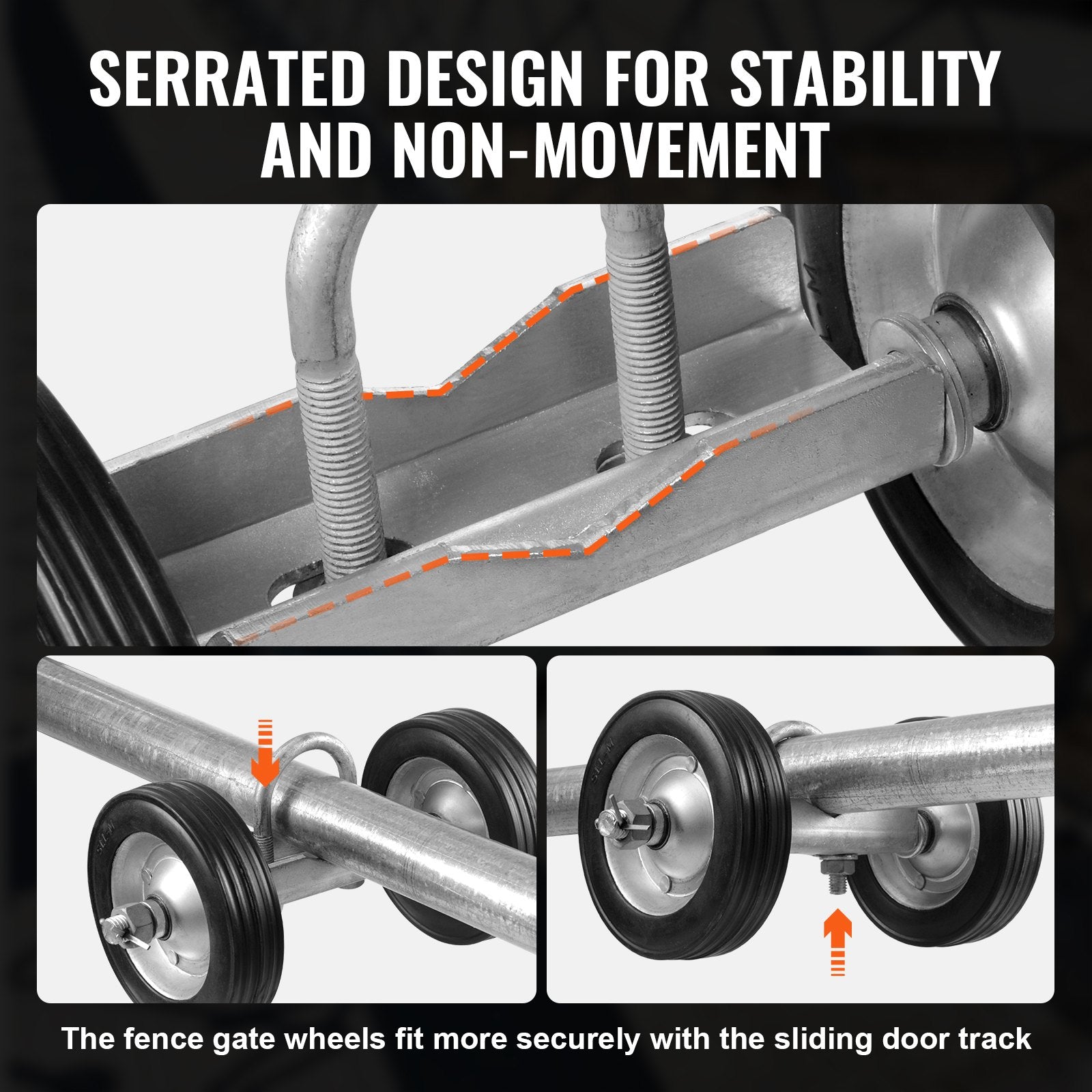 SERRATED DESIGN FOR STABILITY AND NON-MOVEMENT

The fence gate wheels fit more securely with the sliding door track