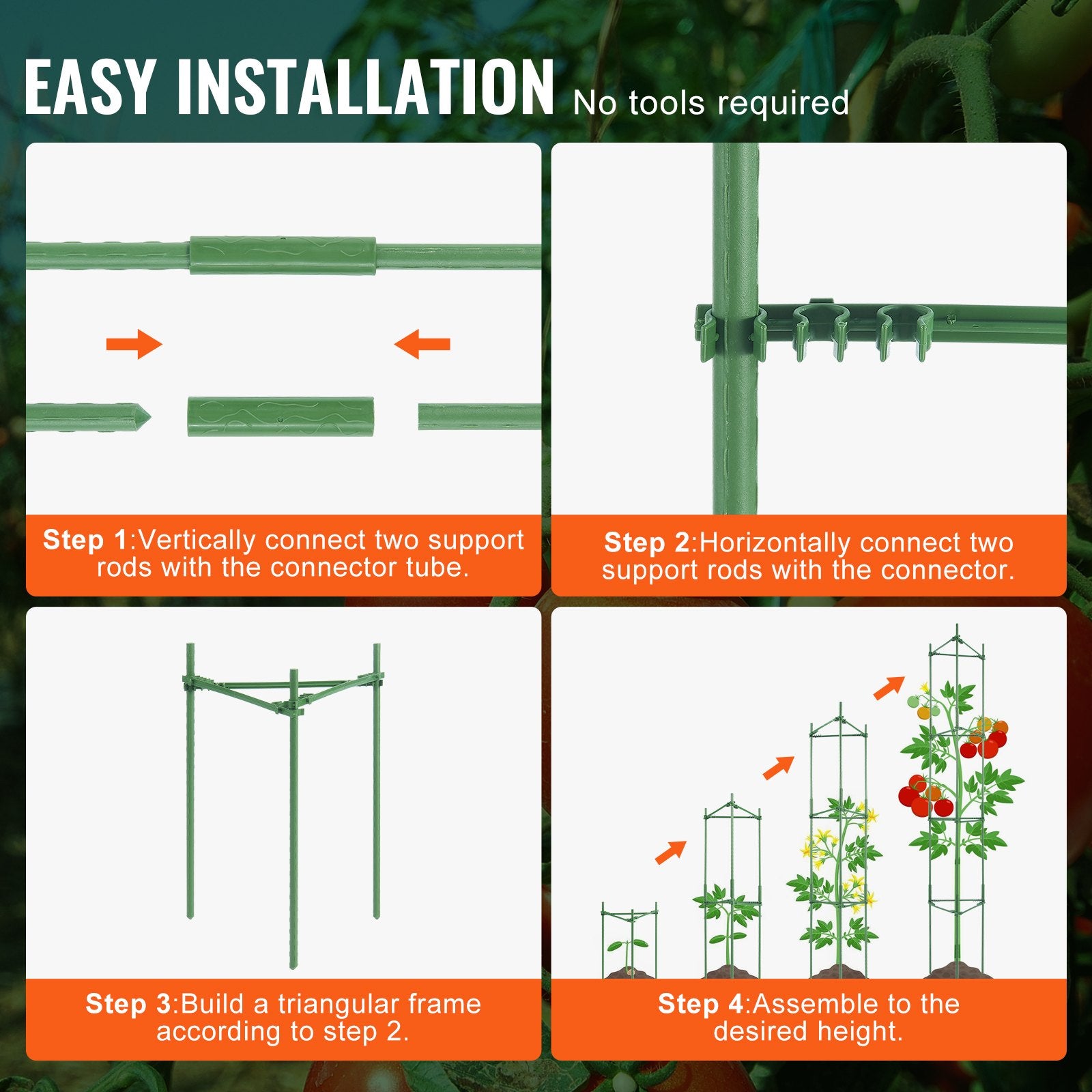 EASY INSTALLATION No tools required

Step 1:Vertically connect two support rods with the connector tube.

Step 2:Horizontally connect two support rods with the connector.

Step 3:Build a triangular frame according to step 2.

Step 4:Assemble to the desired height.