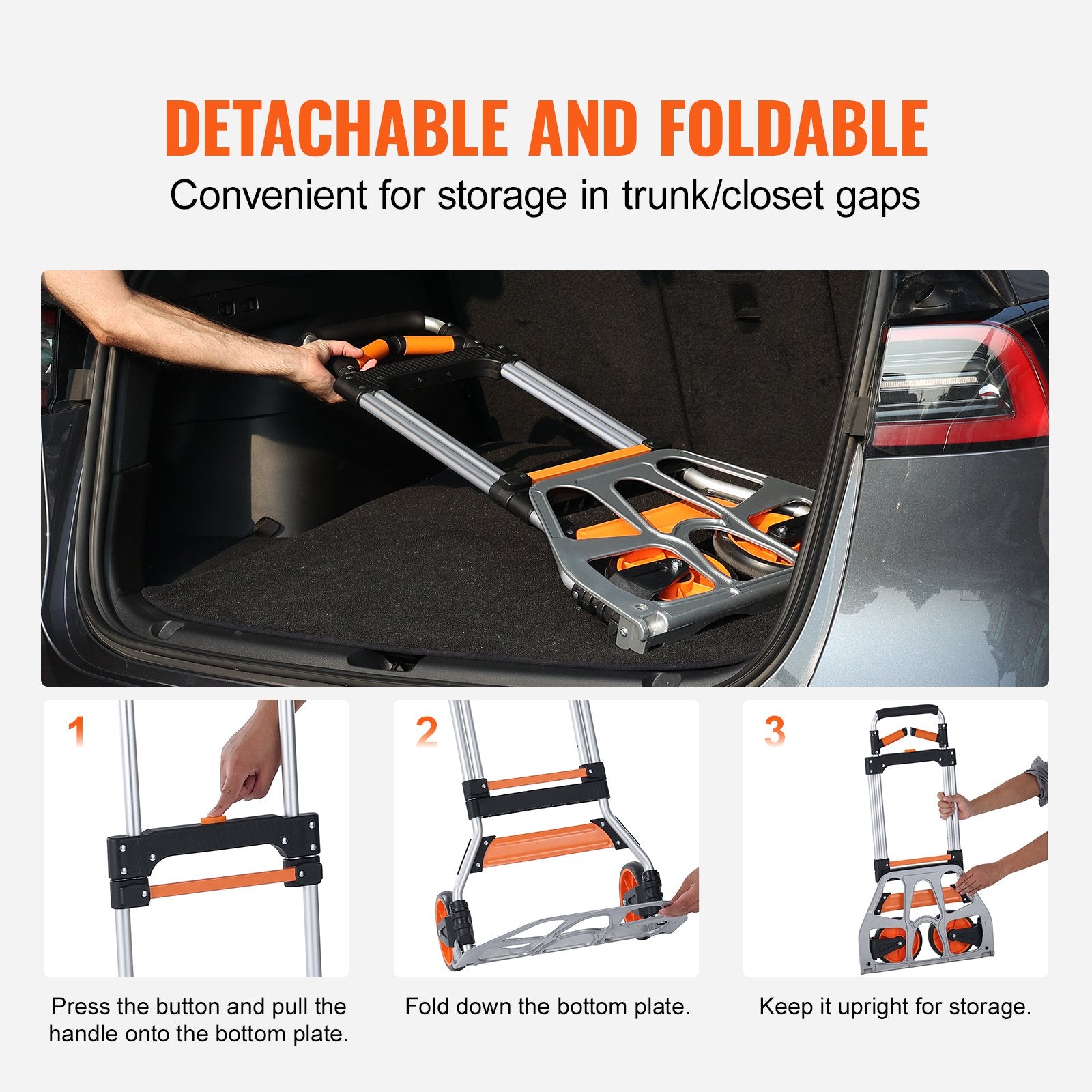 DETACHABLE AND FOLDABLE

Convenient for storage in trunk/closet gaps

1

Press the button and pull the handle onto the bottom plate.

2

Fold down the bottom plate.

3

Keep it upright for storage.