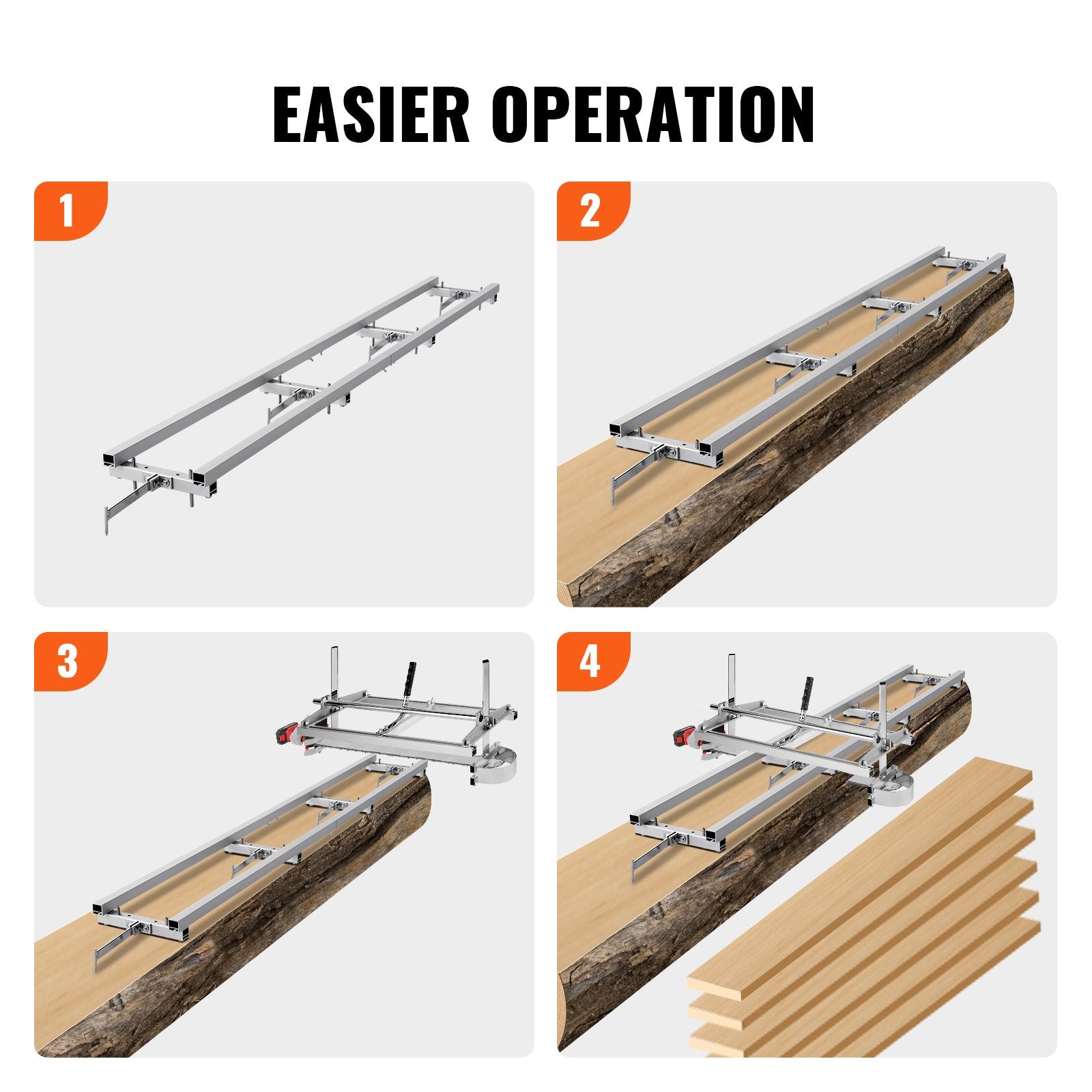 EASIER OPERATION

1

2

3

4