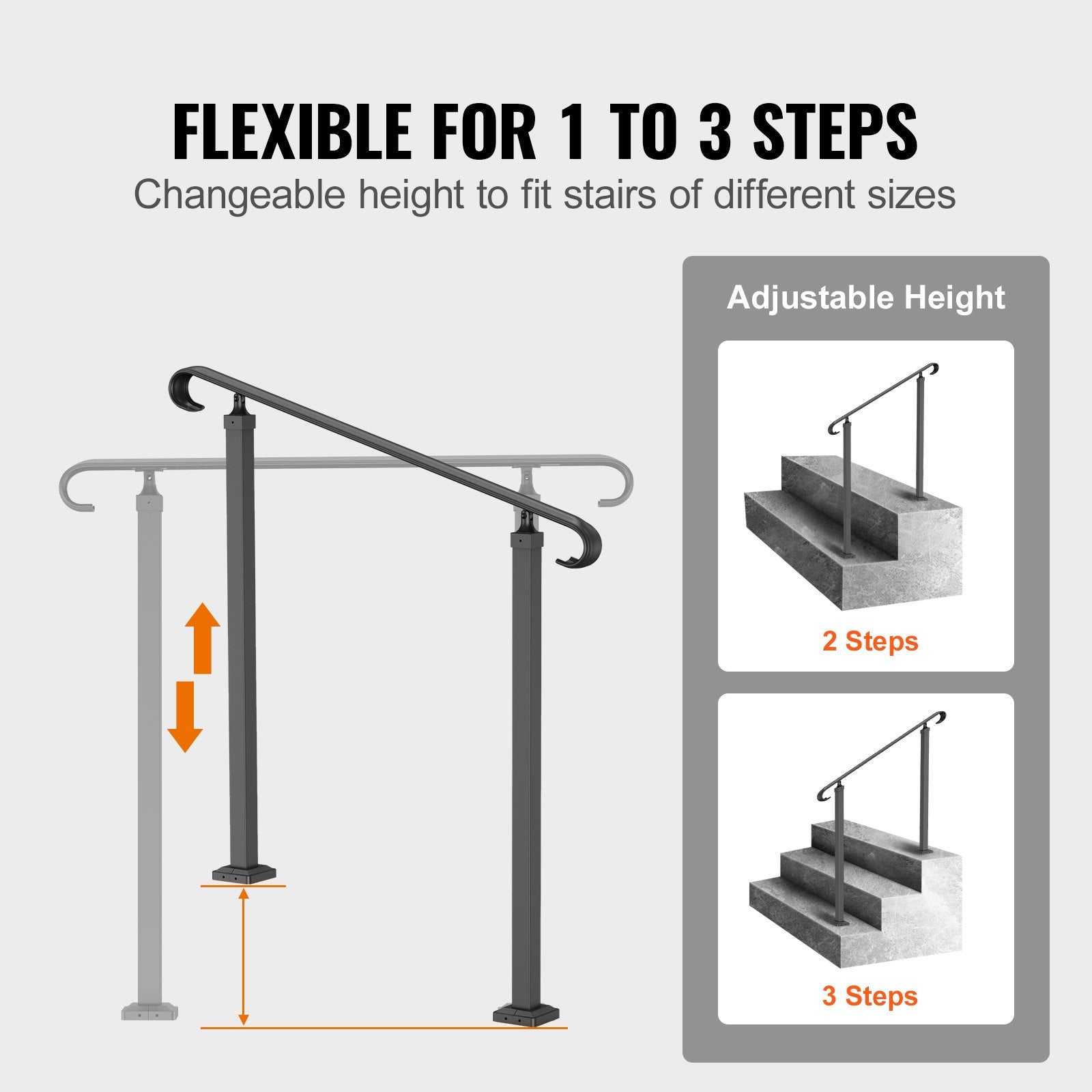 FLEXIBLE FOR 1 TO 3 STEPS

Changeable height to fit stairs of different sizes

Adjustable Height

2 Steps

3 Steps