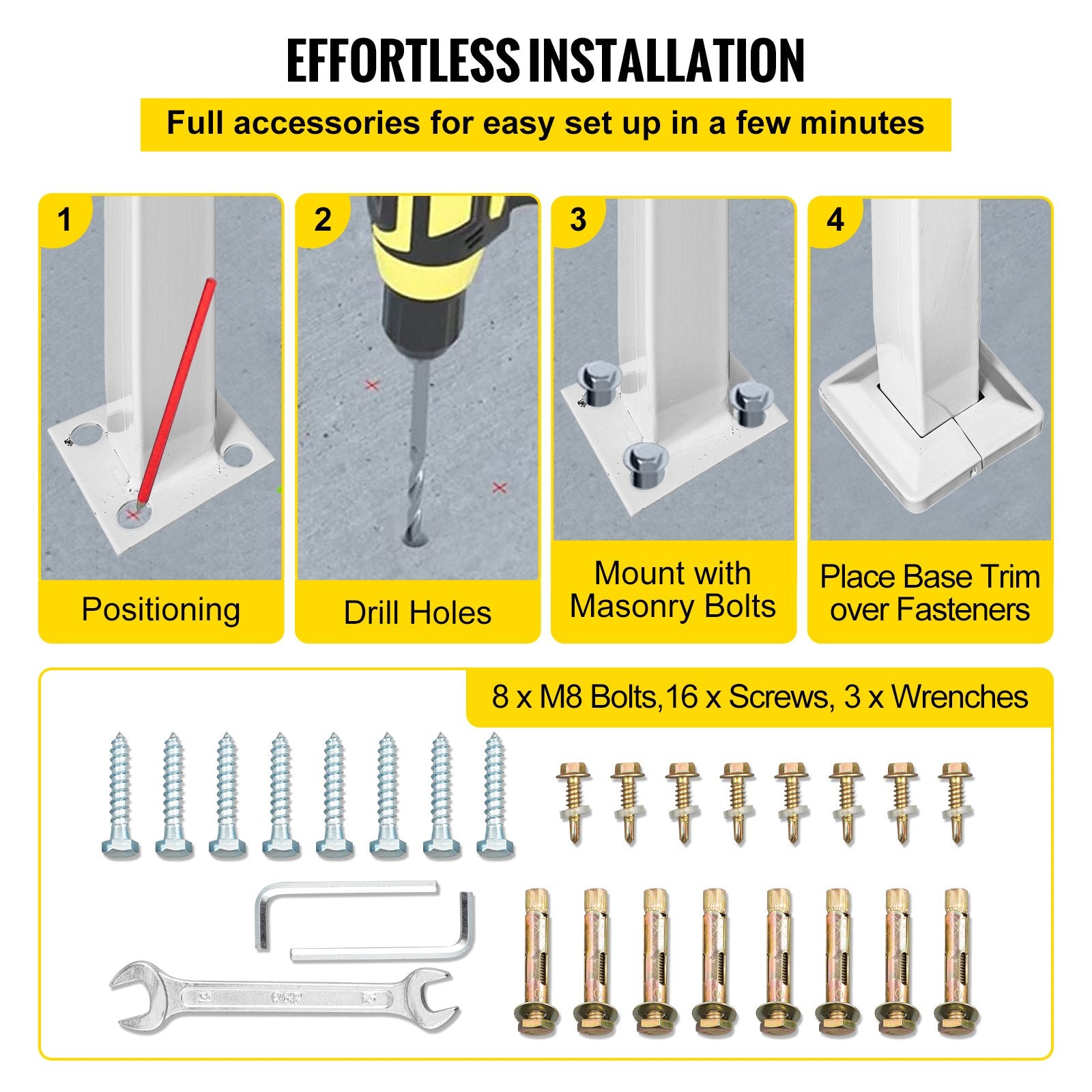 EFFORTLESS INSTALLATION

Full accessories for easy set up in a few minutes

1
Positioning

2
Drill Holes

3
Mount with Masonry Bolts

4
Place Base Trim over Fasteners

8 x M8 Bolts,16 x Screws, 3 x Wrenches