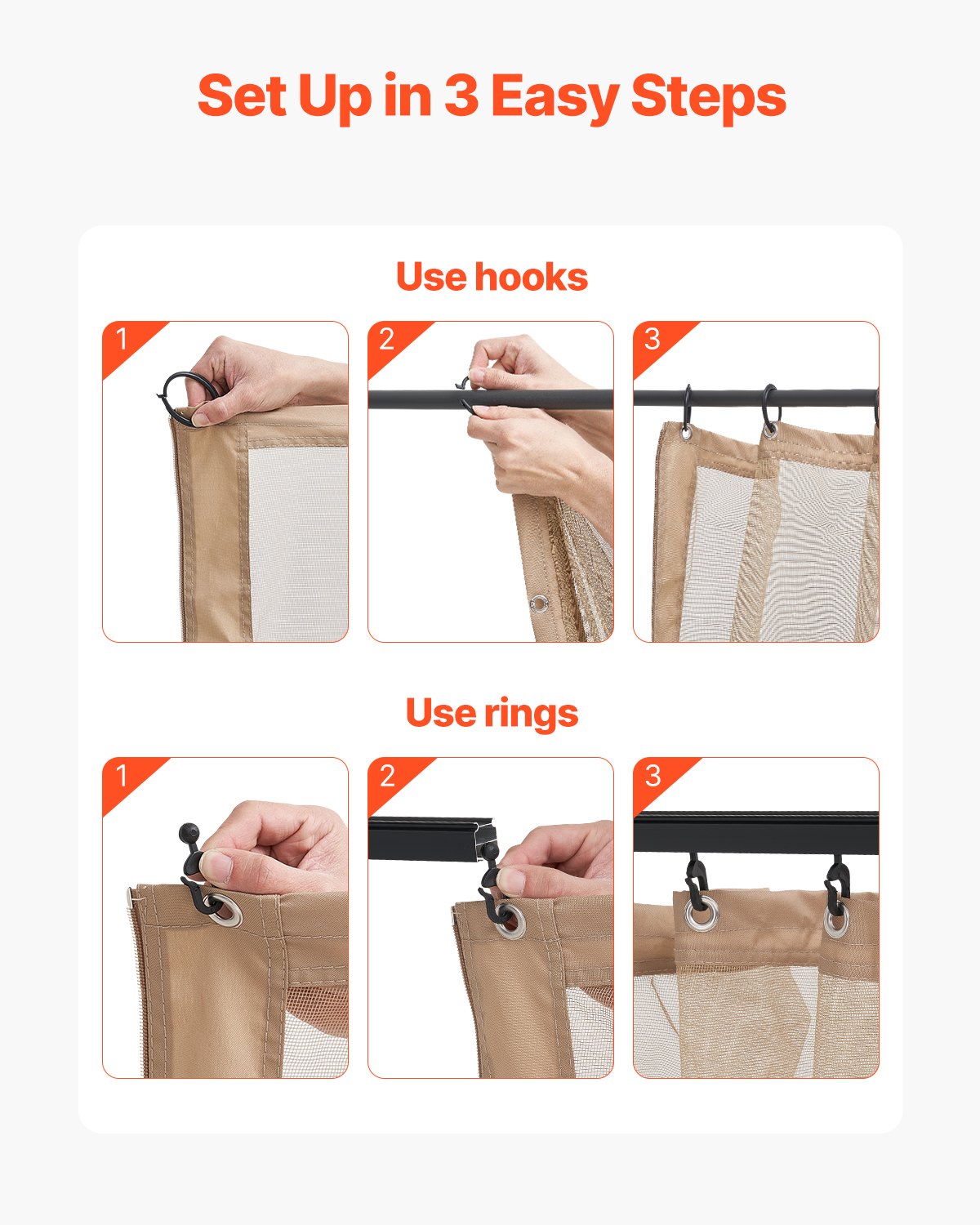 Set Up in 3 Easy Steps

Use hooks

1

2

3

Use rings

1

2

3