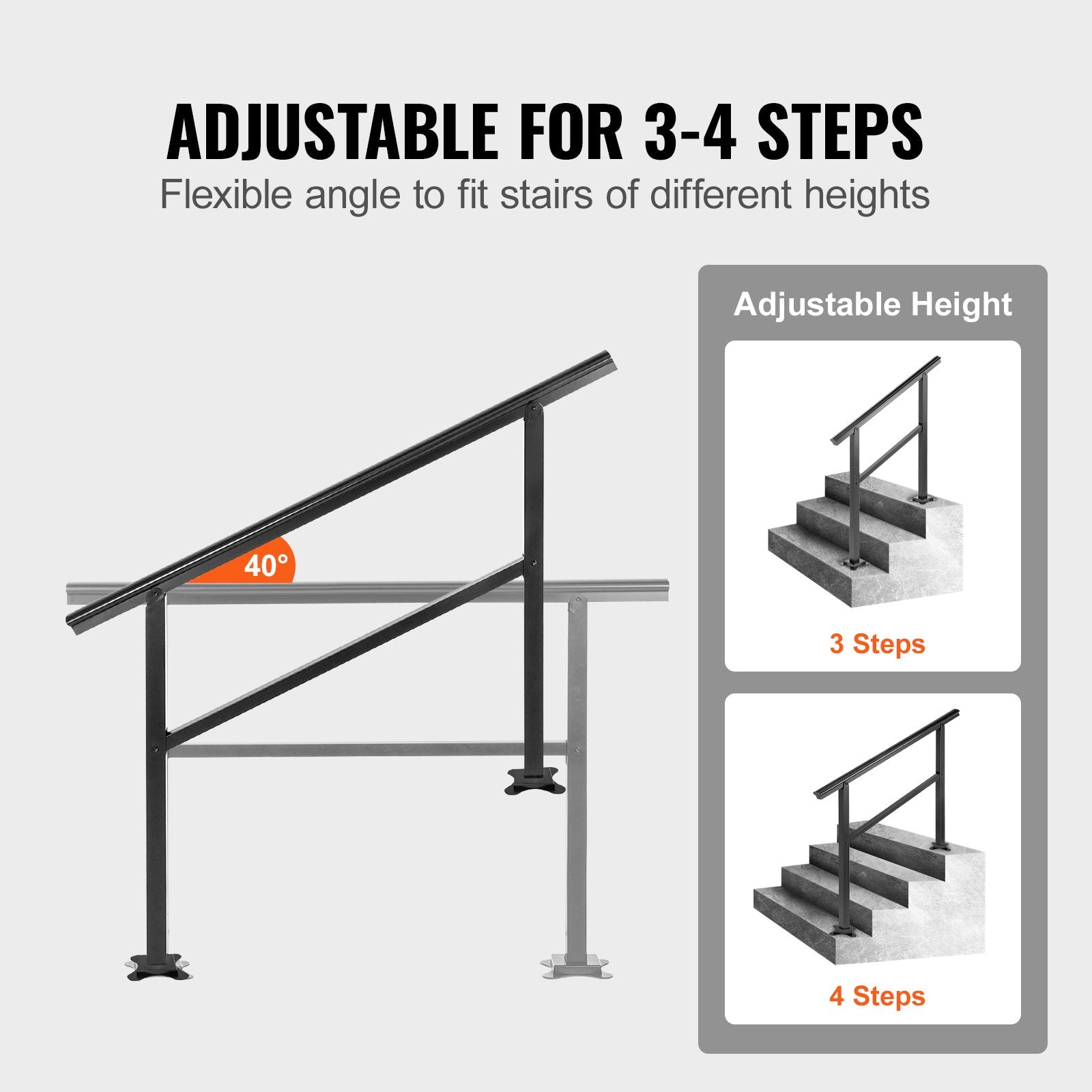 ADJUSTABLE FOR 3-4 STEPS

Flexible angle to fit stairs of different heights

40°

Adjustable Height

3 Steps

4 Steps