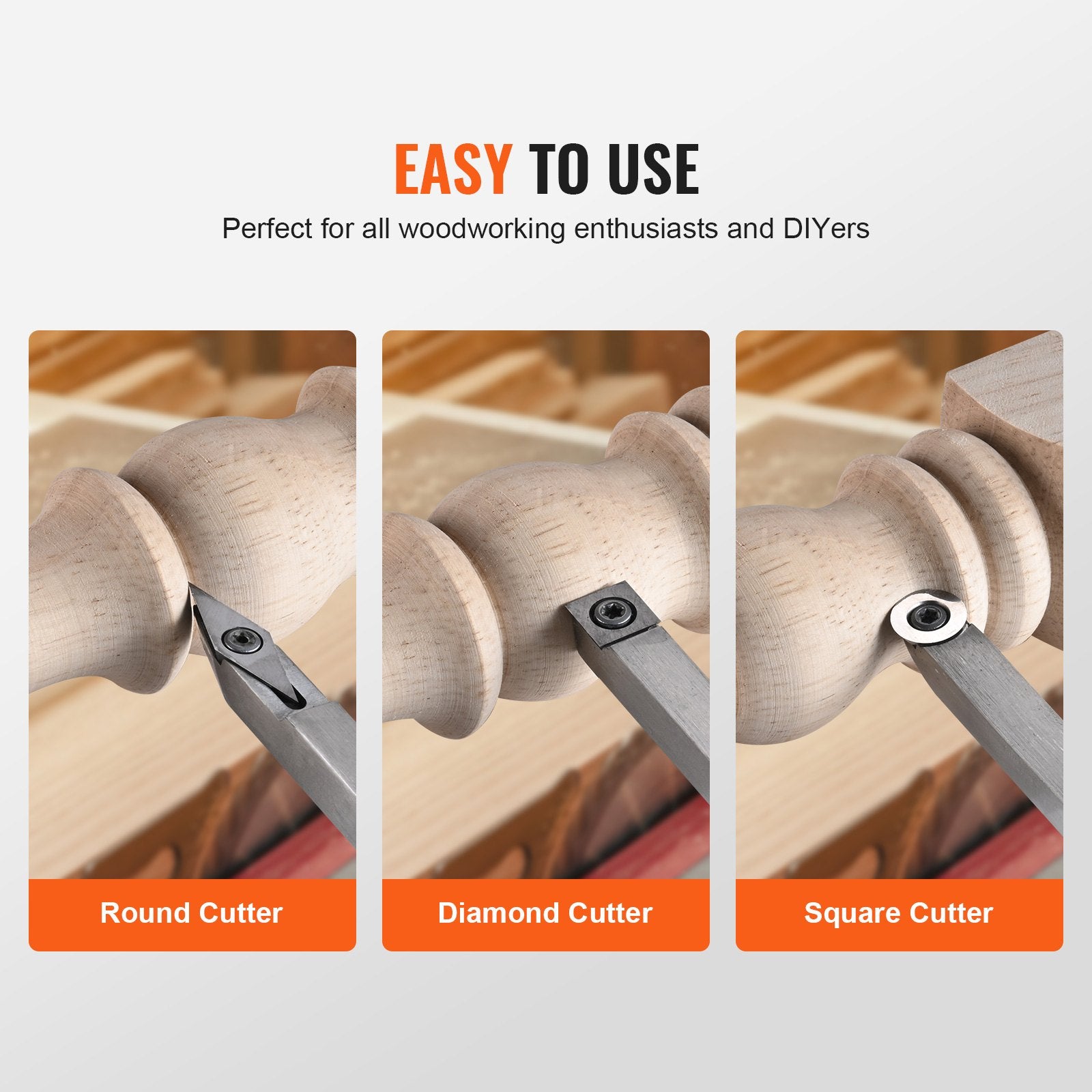 EASY TO USE

Perfect for all woodworking enthusiasts and DIYers

Round Cutter

Diamond Cutter

Square Cutter