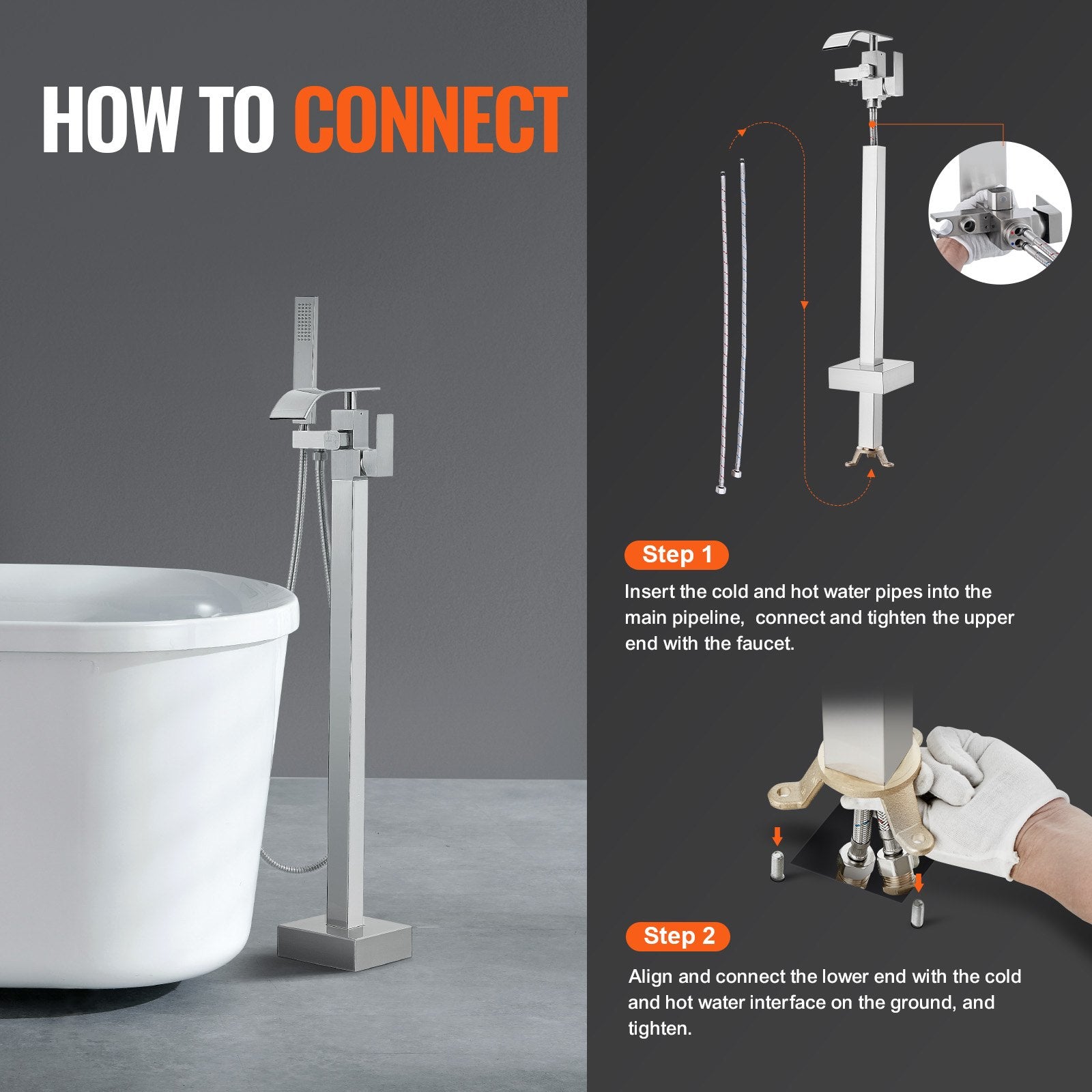 HOW TO CONNECT

Step 1

Insert the cold and hot water pipes into the main pipeline,  connect and tighten the upper end with the faucet.

Step 2

Align and connect the lower end with the cold and hot water interface on the ground, and tighten.