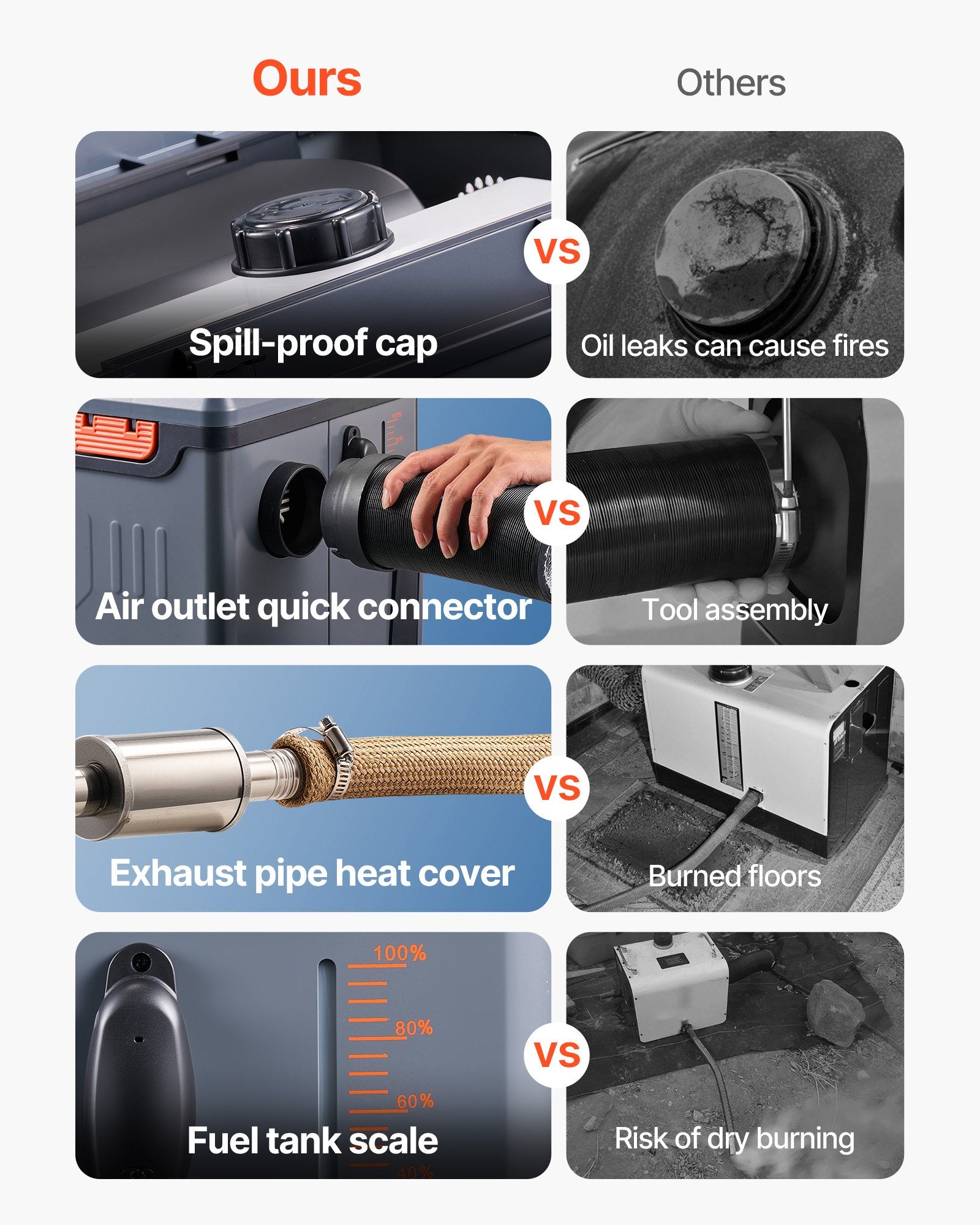 Ours

Others

Spill-proof cap

VS

Oil leaks can cause fires

Air outlet quick connector

VS

Tool assembly

Exhaust pipe heat cover

VS

Burned floors

100%

80%

60%

40%

Fuel tank scale

VS

Risk of dry burning