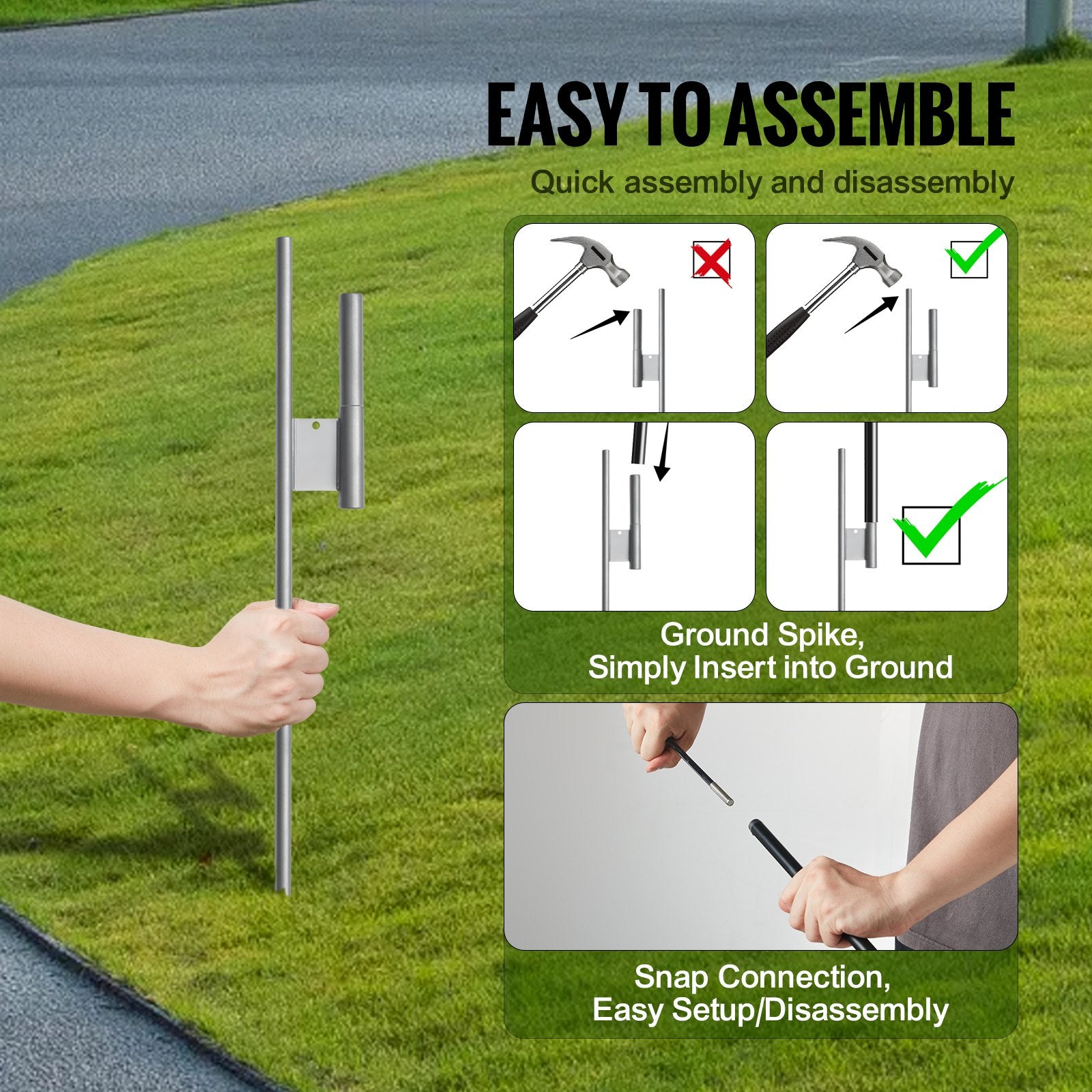 EASY TO ASSEMBLE

Quick assembly and disassembly

Ground Spike,
Simply Insert into Ground

Snap Connection,
Easy Setup/Disassembly