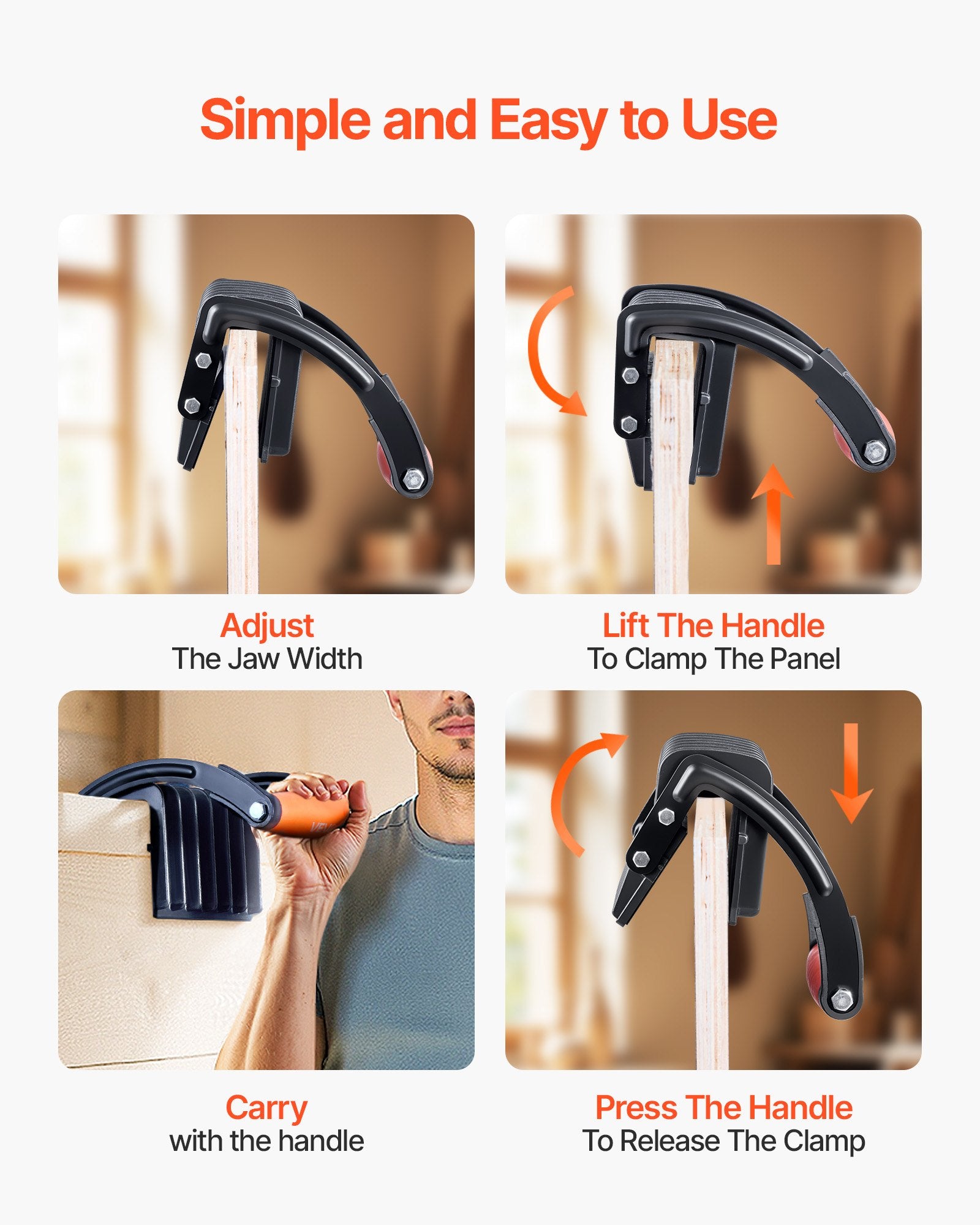 Simple and Easy to Use

Adjust
The Jaw Width

Lift The Handle
To Clamp The Panel

Carry
with the handle

Press The Handle
To Release The Clamp