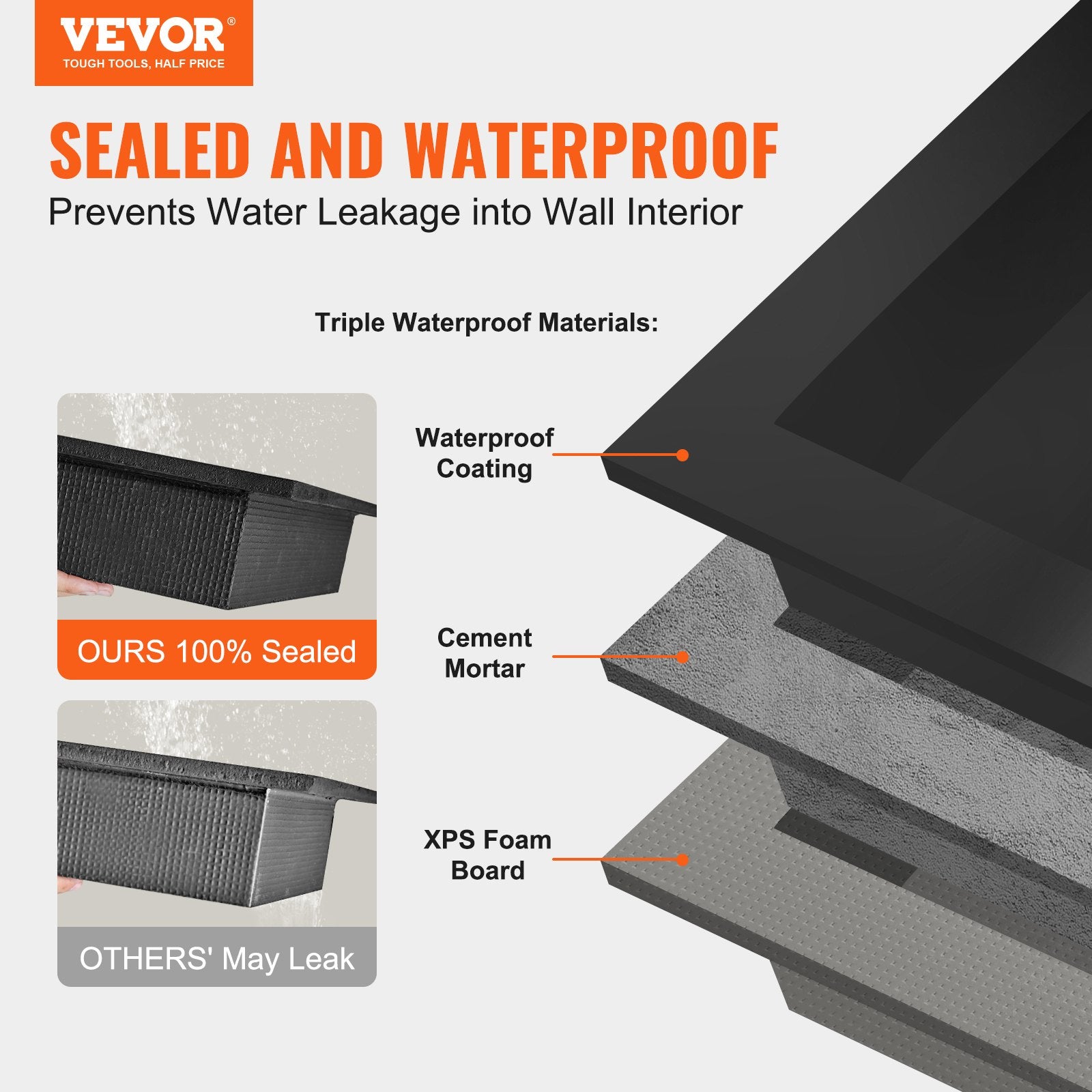 VEVOR®
TOUGH TOOLS, HALF PRICE

SEALED AND WATERPROOF
Prevents Water Leakage into Wall Interior

Triple Waterproof Materials:

OURS 100% Sealed

OTHERS' May Leak

Waterproof Coating

Cement Mortar

XPS Foam Board