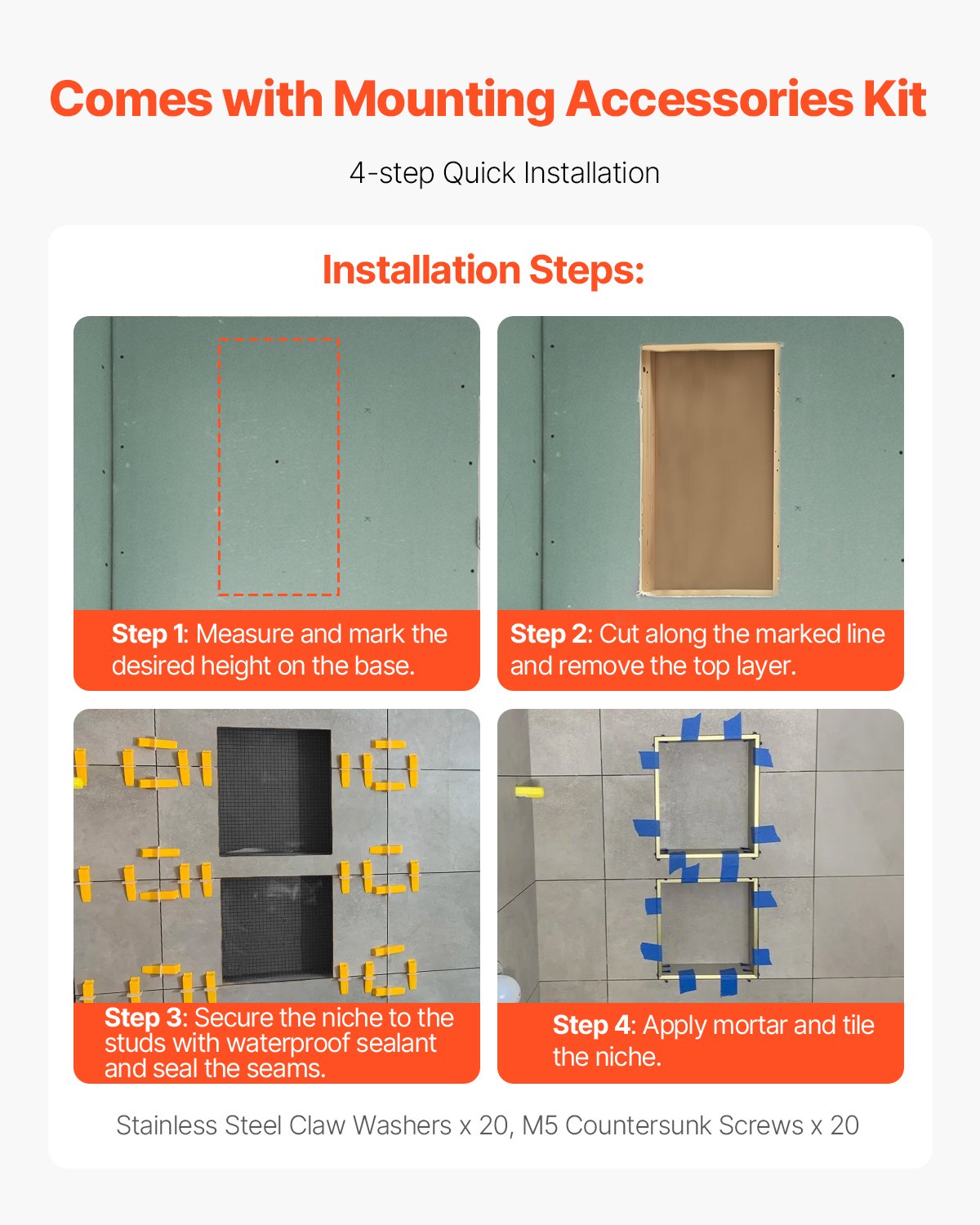 Comes with Mounting Accessories Kit

4-step Quick Installation

Installation Steps:

Step 1: Measure and mark the desired height on the base.

Step 2: Cut along the marked line and remove the top layer.

Step 3: Secure the niche to the studs with waterproof sealant and seal the seams.

Step 4: Apply mortar and tile the niche.

Stainless Steel Claw Washers x 20, M5 Countersunk Screws x 20