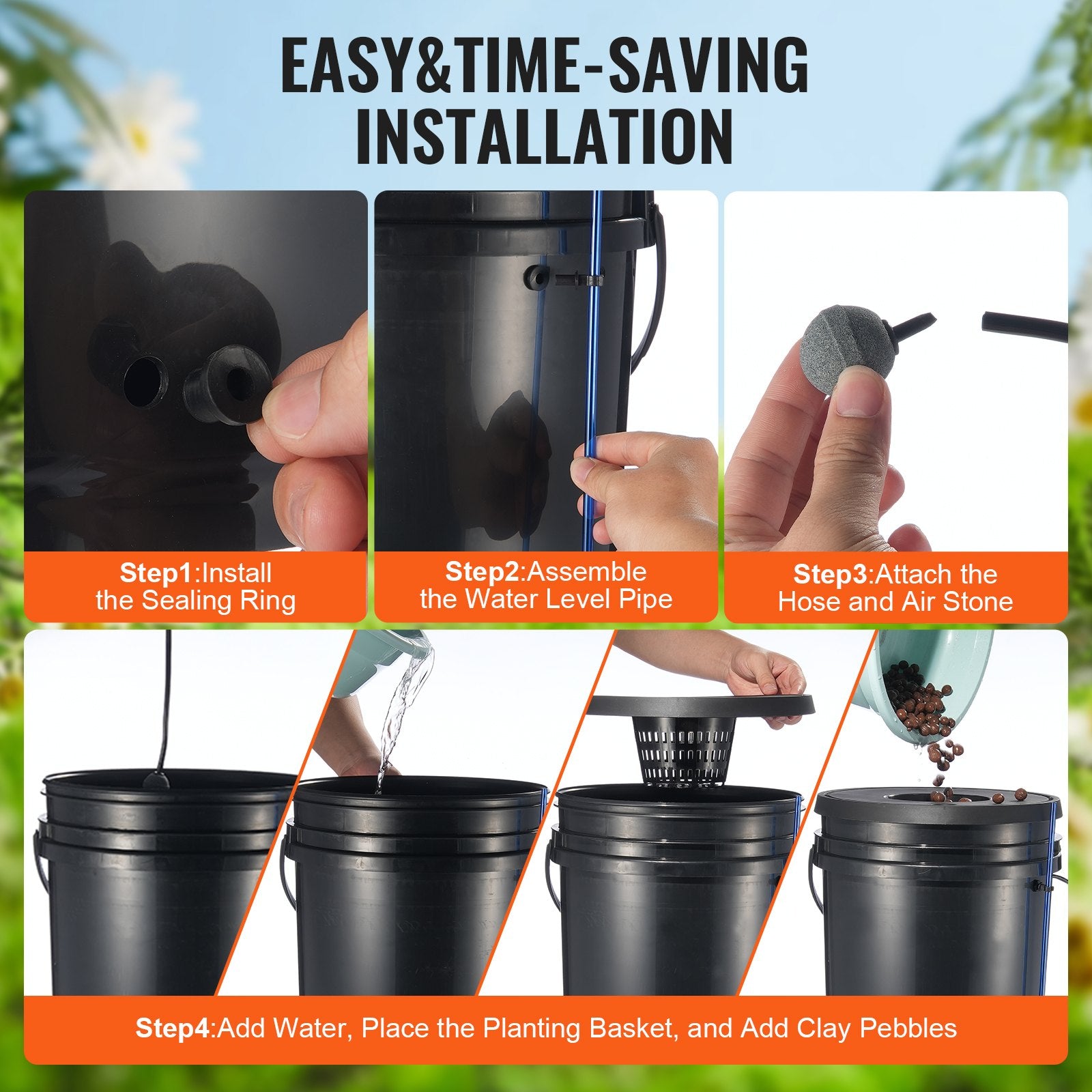 EASY&TIME-SAVING INSTALLATION

Step1:Install the Sealing Ring

Step2:Assemble the Water Level Pipe

Step3:Attach the Hose and Air Stone

Step4:Add Water, Place the Planting Basket, and Add Clay Pebbles