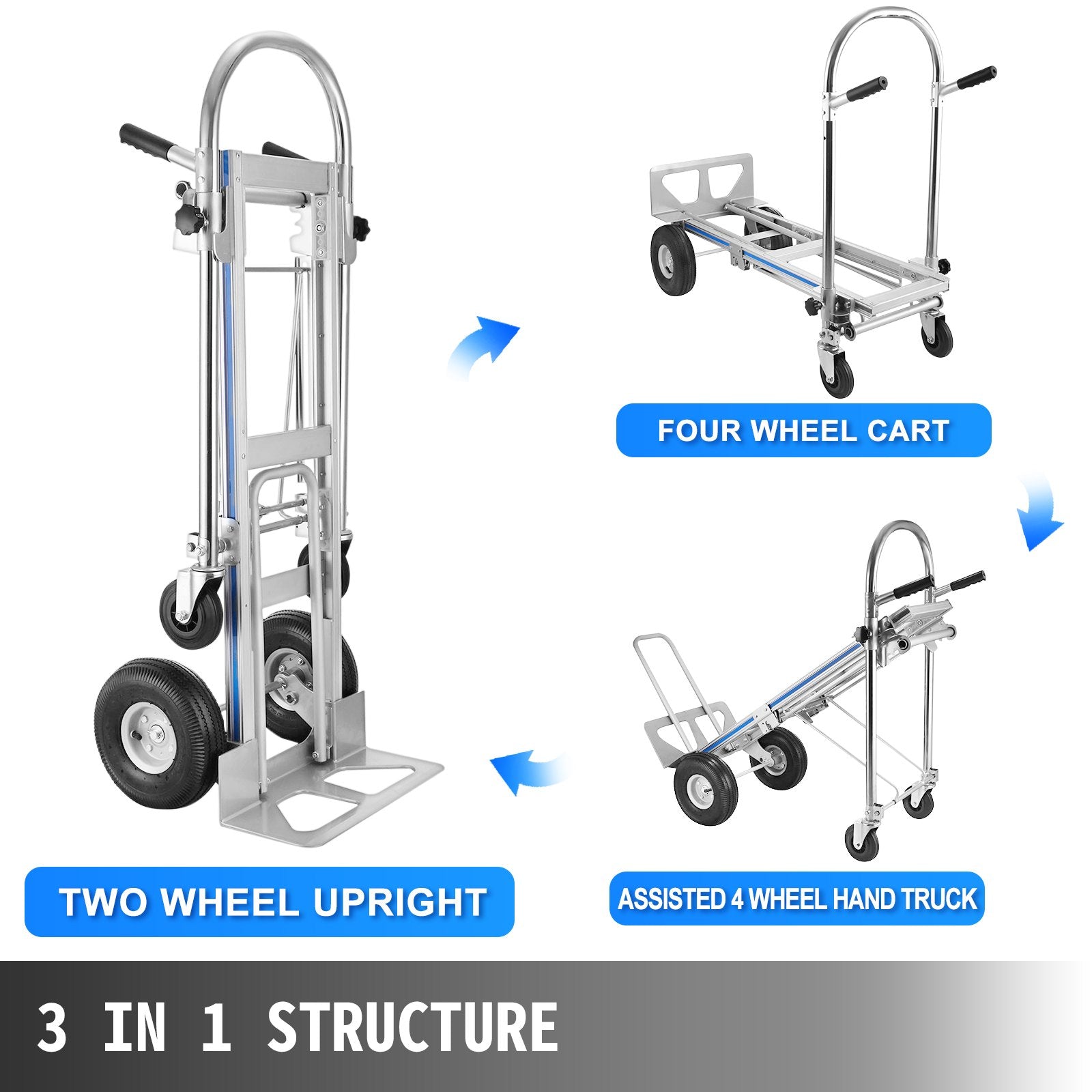 FOUR WHEEL CART

TWO WHEEL UPRIGHT

ASSISTED 4 WHEEL HAND TRUCK

3 IN 1 STRUCTURE