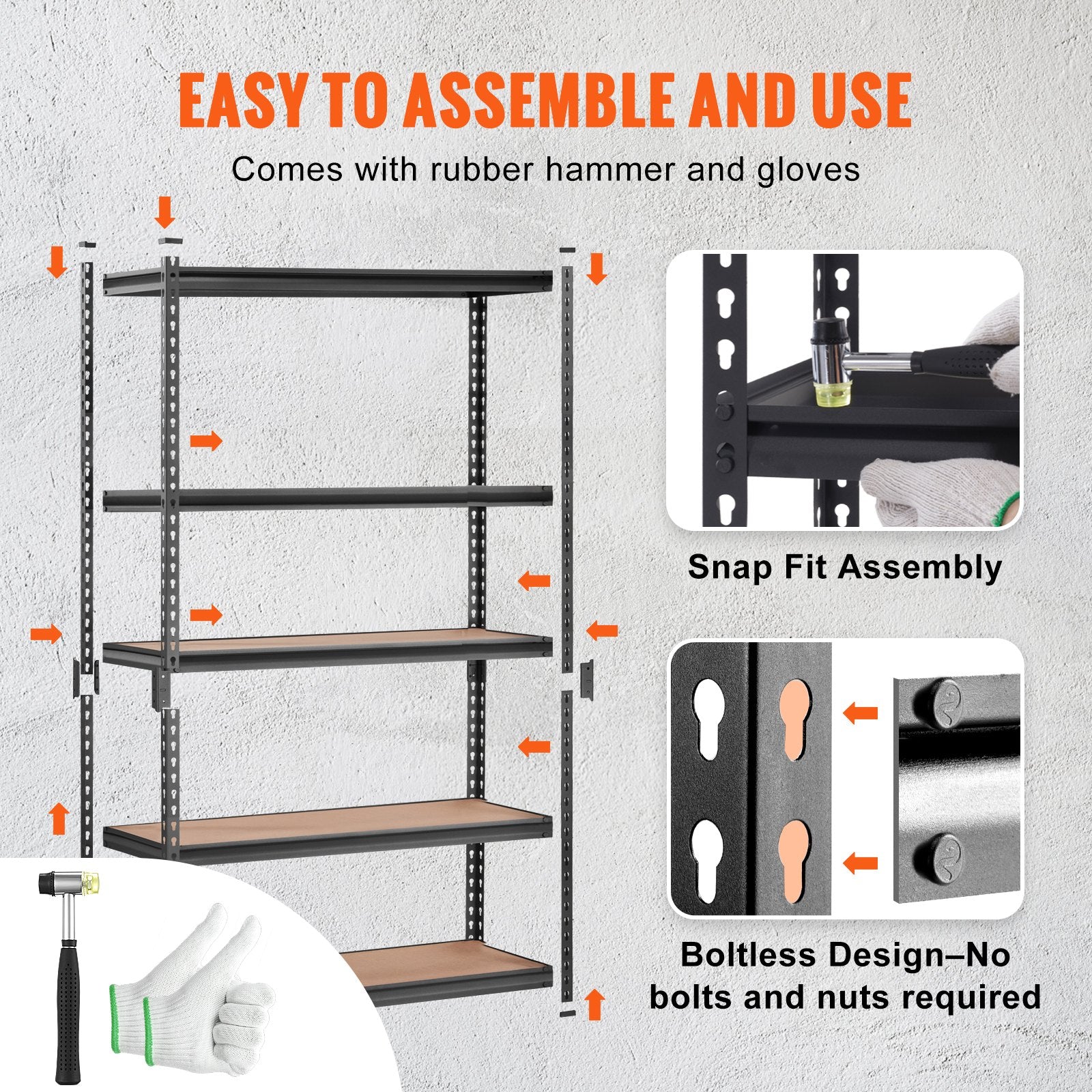 EASY TO ASSEMBLE AND USE

Comes with rubber hammer and gloves

Snap Fit Assembly

Boltless Design–No bolts and nuts required