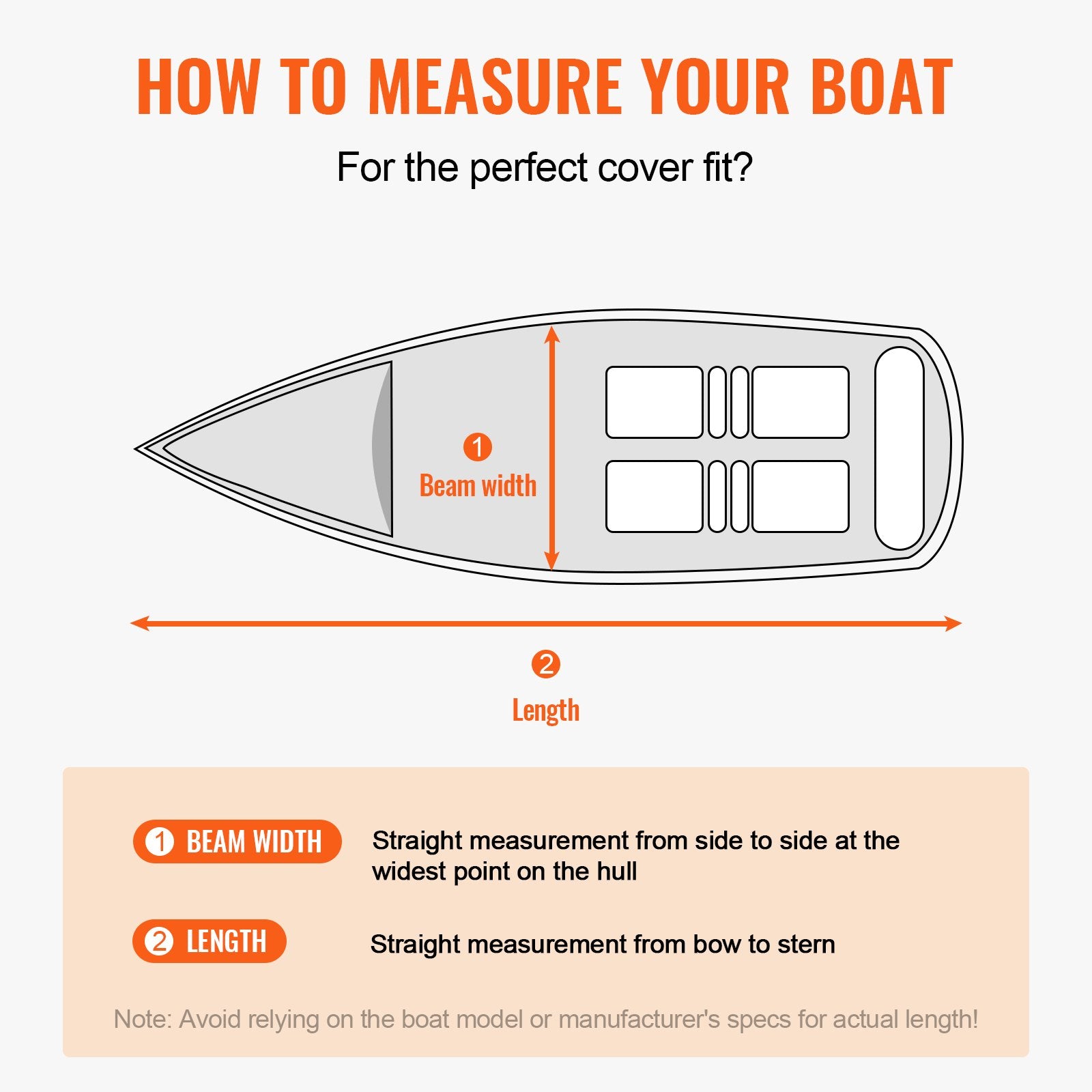 HOW TO MEASURE YOUR BOAT

For the perfect cover fit?

1
Beam width

2
Length

1 BEAM WIDTH
Straight measurement from side to side at the widest point on the hull

2 LENGTH
Straight measurement from bow to stern

Note: Avoid relying on the boat model or manufacturer's specs for actual length!