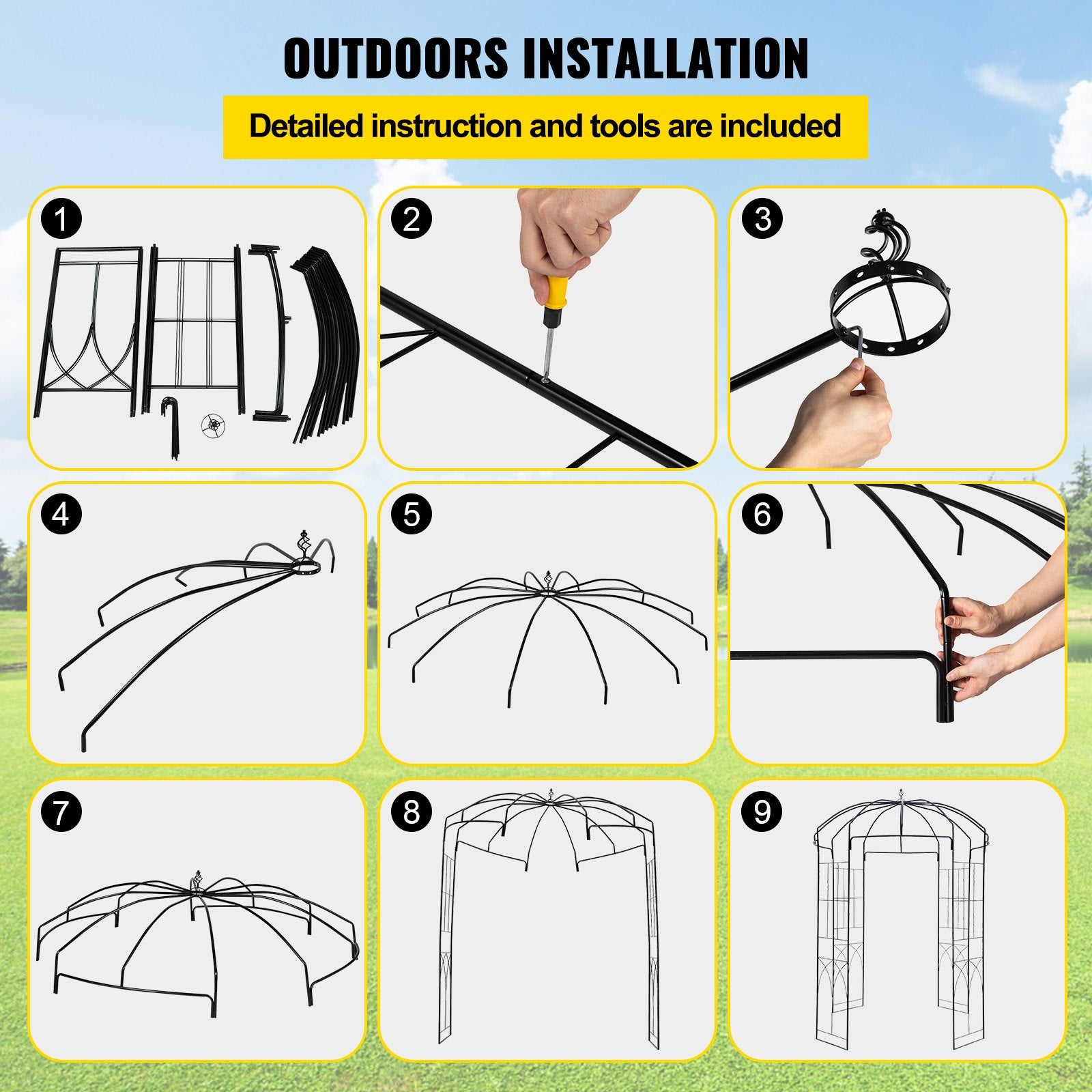 OUTDOORS INSTALLATION

Detailed instruction and tools are included

1

2

3

4

5

6

7

8

9