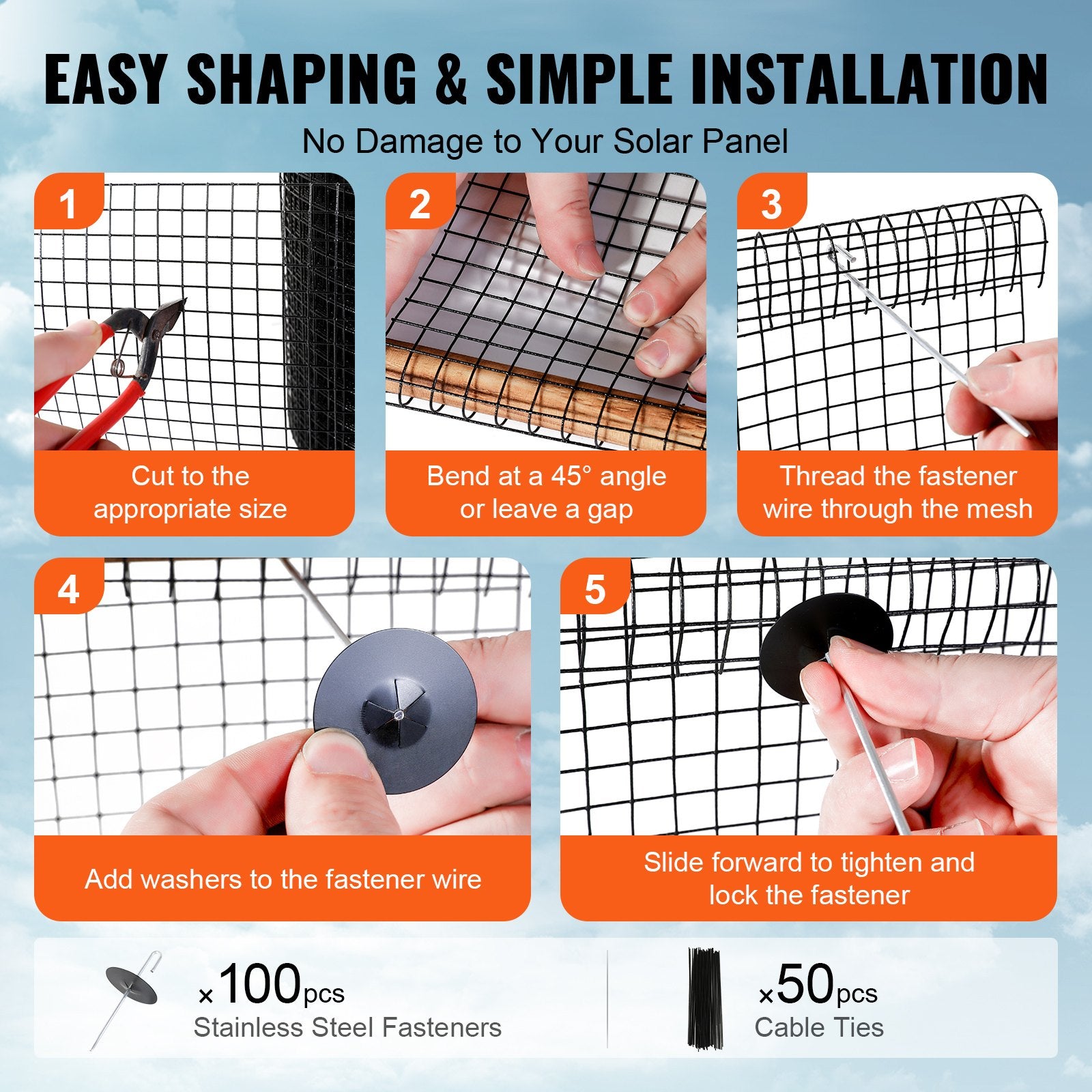 EASY SHAPING & SIMPLE INSTALLATION

No Damage to Your Solar Panel

1

Cut to the appropriate size

2

Bend at a 45° angle or leave a gap

3

Thread the fastener wire through the mesh

4

Add washers to the fastener wire

5

Slide forward to tighten and lock the fastener

×100pcs
Stainless Steel Fasteners

×50pcs
Cable Ties