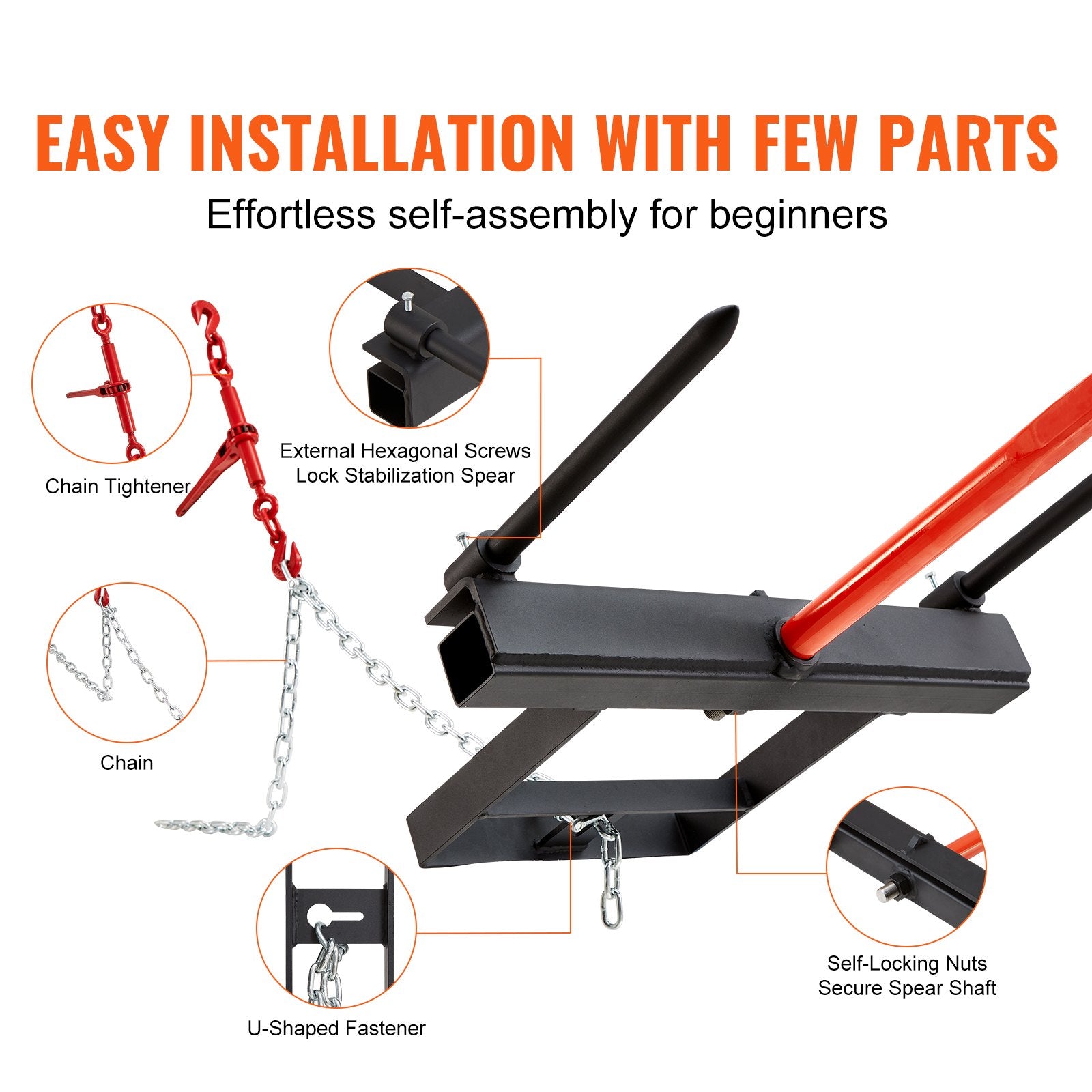 EASY INSTALLATION WITH FEW PARTS

Effortless self-assembly for beginners

Chain Tightener

External Hexagonal Screws Lock Stabilization Spear

Chain

U-Shaped Fastener

Self-Locking Nuts Secure Spear Shaft