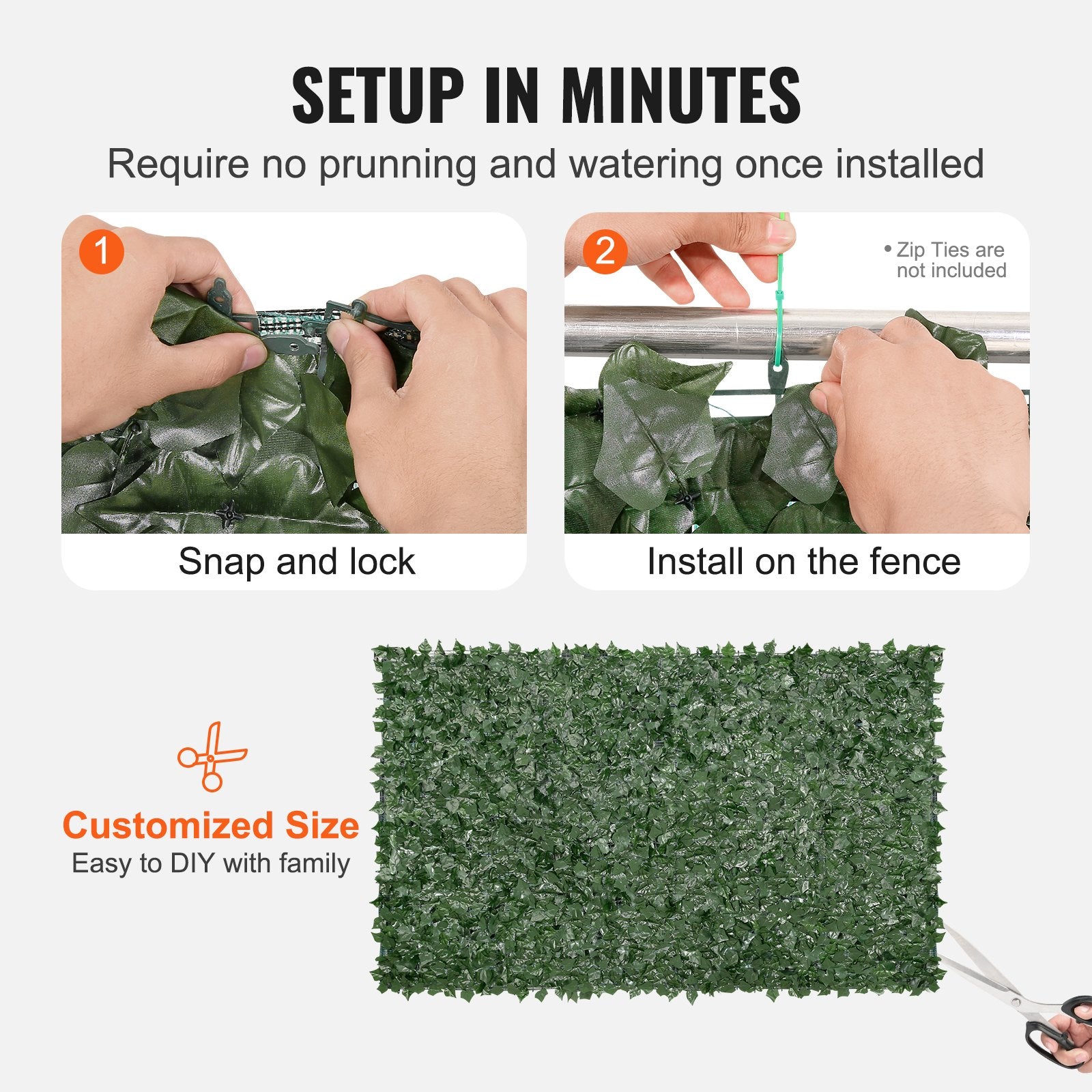 SETUP IN MINUTES
Require no prunning and watering once installed

1
Snap and lock

2
• Zip Ties are not included
Install on the fence

Customized Size
Easy to DIY with family