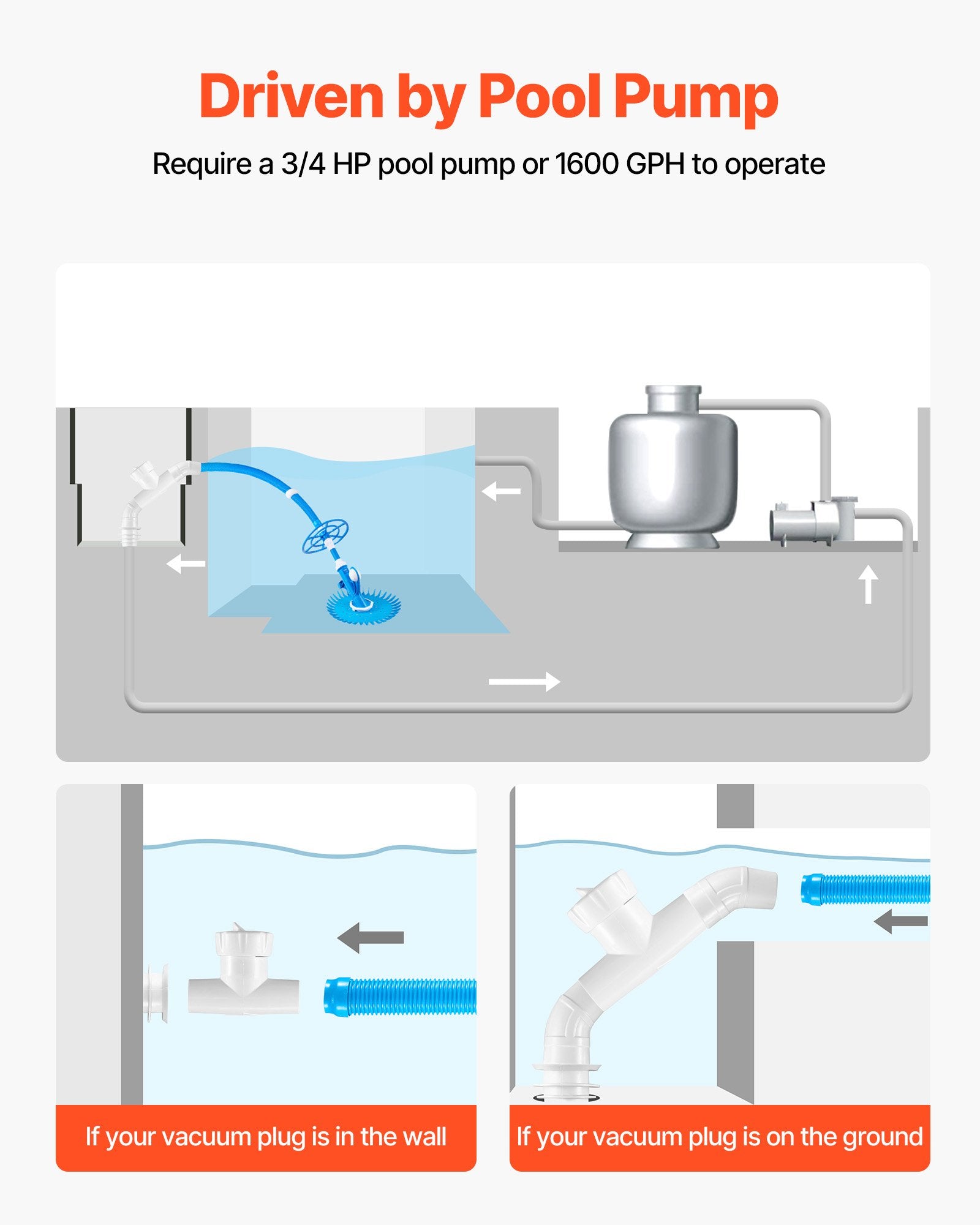 Driven by Pool Pump

Require a 3/4 HP pool pump or 1600 GPH to operate

If your vacuum plug is in the wall

If your vacuum plug is on the ground