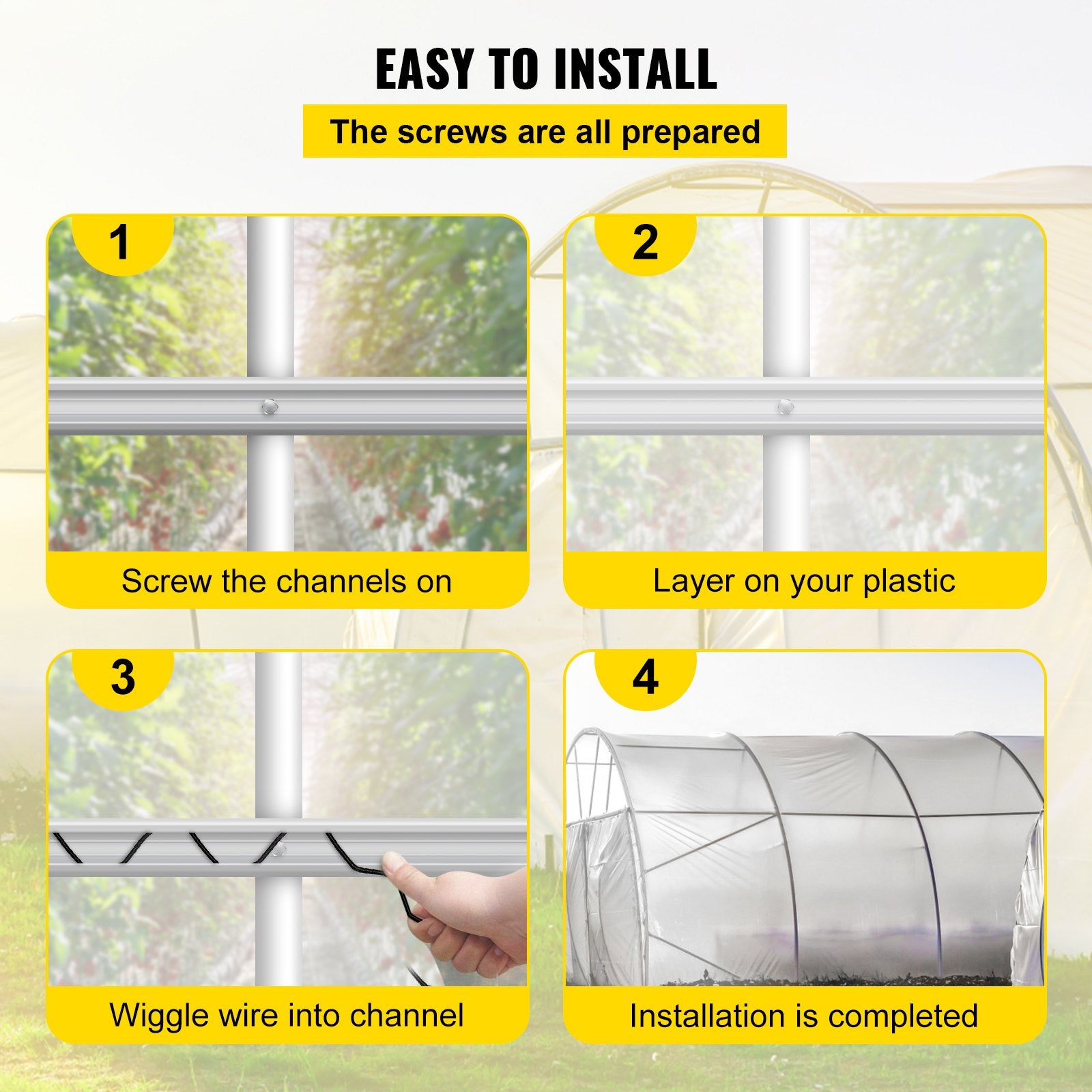 EASY TO INSTALL

The screws are all prepared

1

Screw the channels on

2

Layer on your plastic

3

Wiggle wire into channel

4

Installation is completed