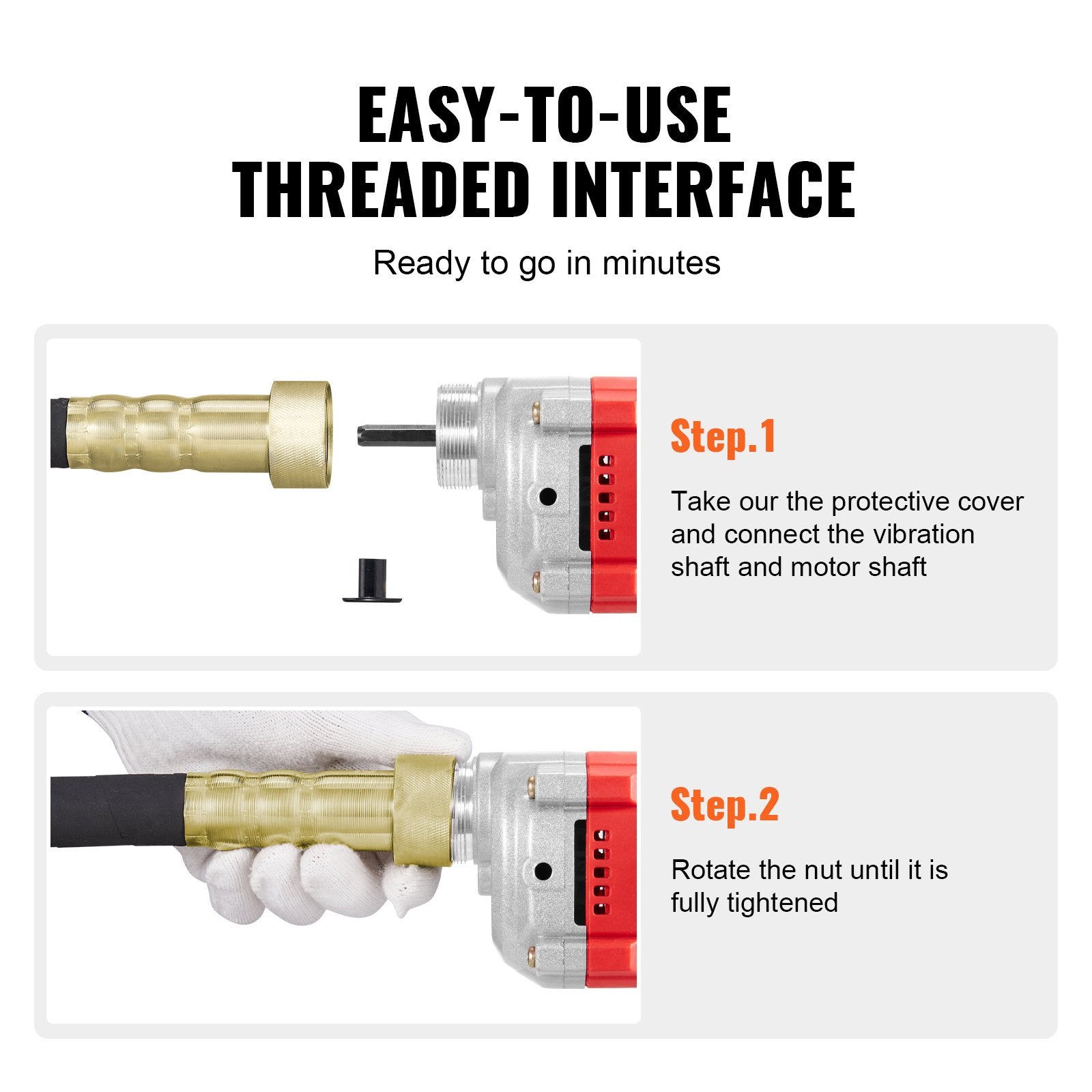 EASY-TO-USE
THREADED INTERFACE

Ready to go in minutes

Step.1

Take our the protective cover and connect the vibration shaft and motor shaft

Step.2

Rotate the nut until it is fully tightened