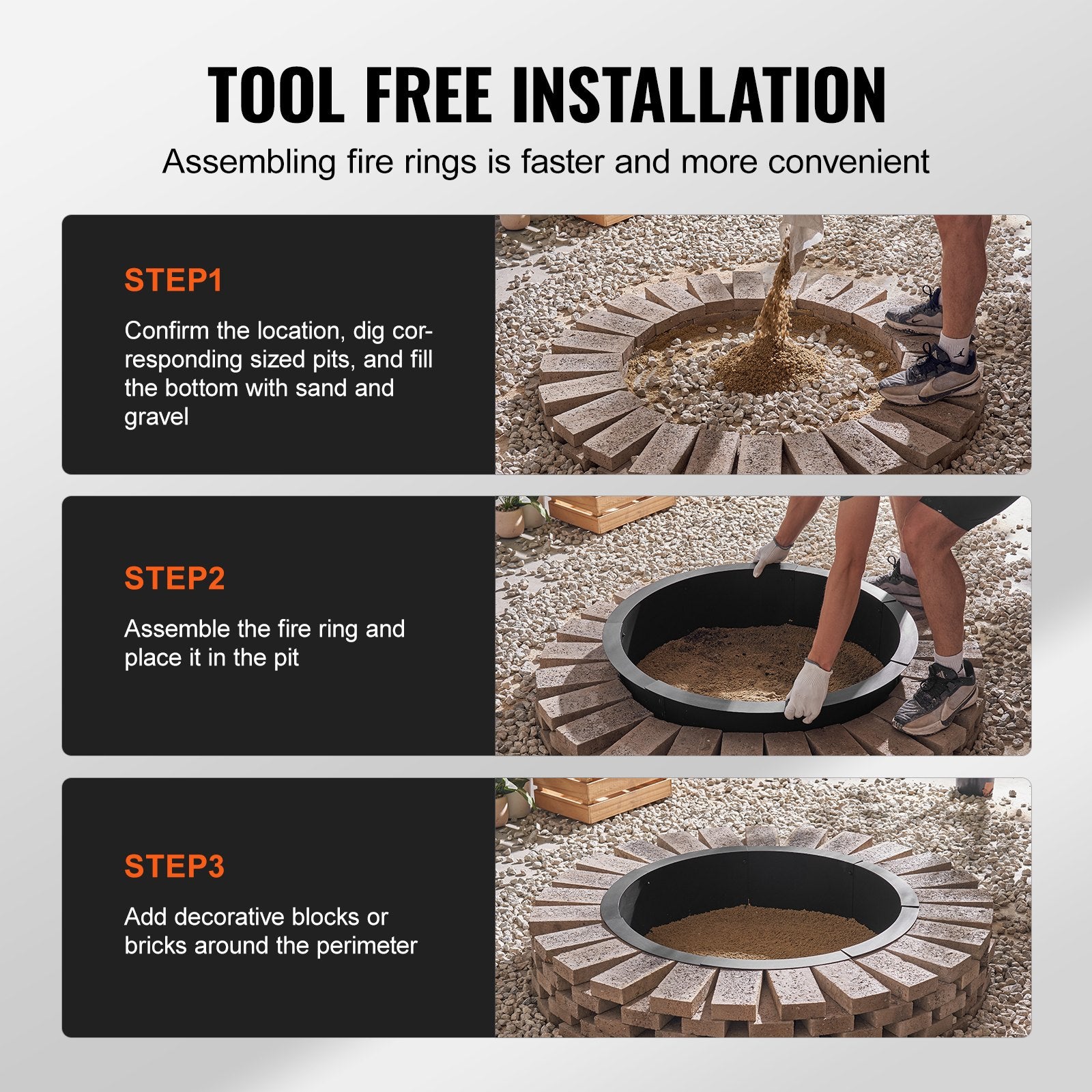 TOOL FREE INSTALLATION

Assembling fire rings is faster and more convenient

STEP1

Confirm the location, dig corresponding sized pits, and fill the bottom with sand and gravel

STEP2

Assemble the fire ring and place it in the pit

STEP3

Add decorative blocks or bricks around the perimeter