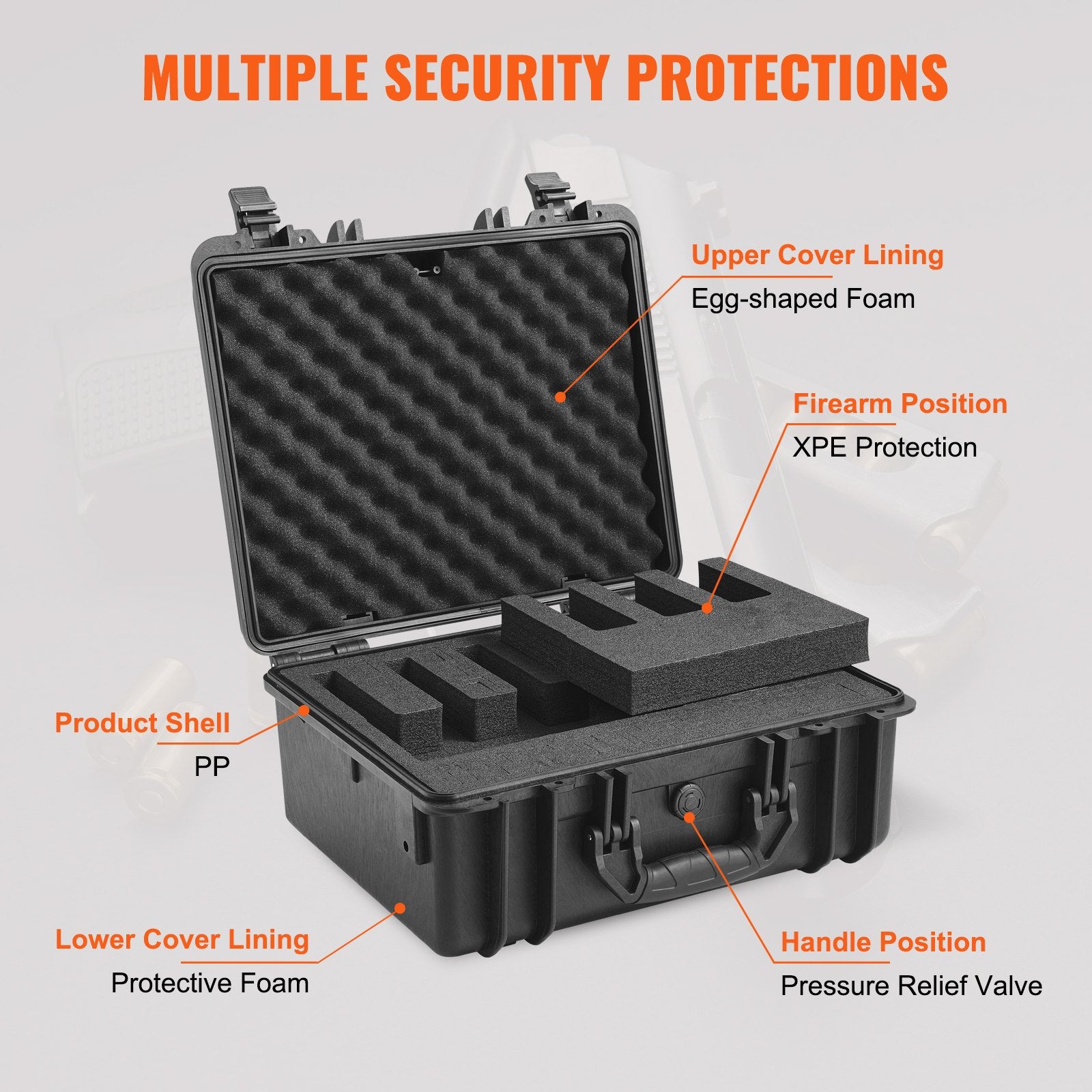 MULTIPLE SECURITY PROTECTIONS

Upper Cover Lining
Egg-shaped Foam

Firearm Position
XPE Protection

Product Shell
PP

Lower Cover Lining
Protective Foam

Handle Position
Pressure Relief Valve