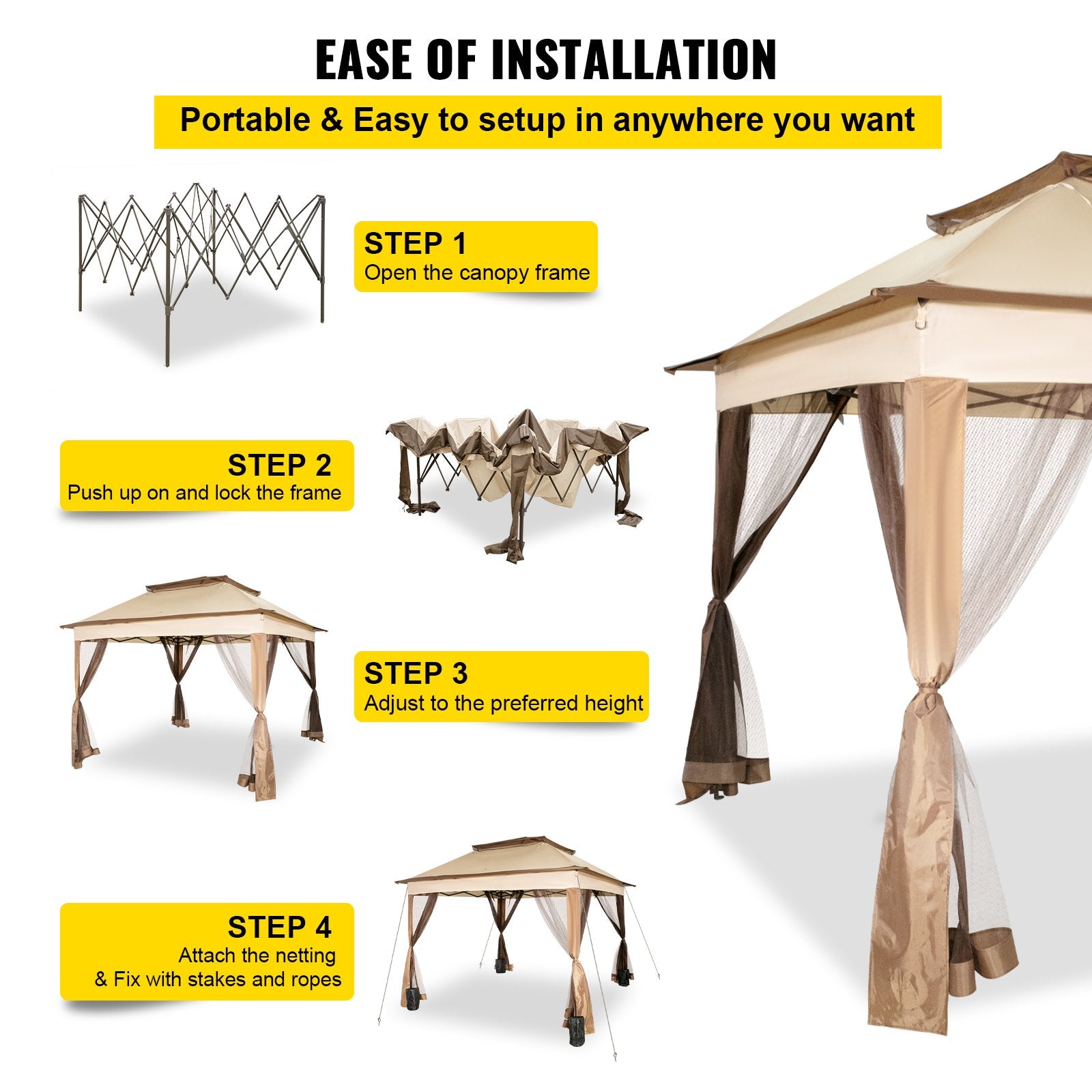 EASE OF INSTALLATION

Portable & Easy to setup in anywhere you want

STEP 1
Open the canopy frame

STEP 2
Push up on and lock the frame

STEP 3
Adjust to the preferred height

STEP 4
Attach the netting & Fix with stakes and ropes