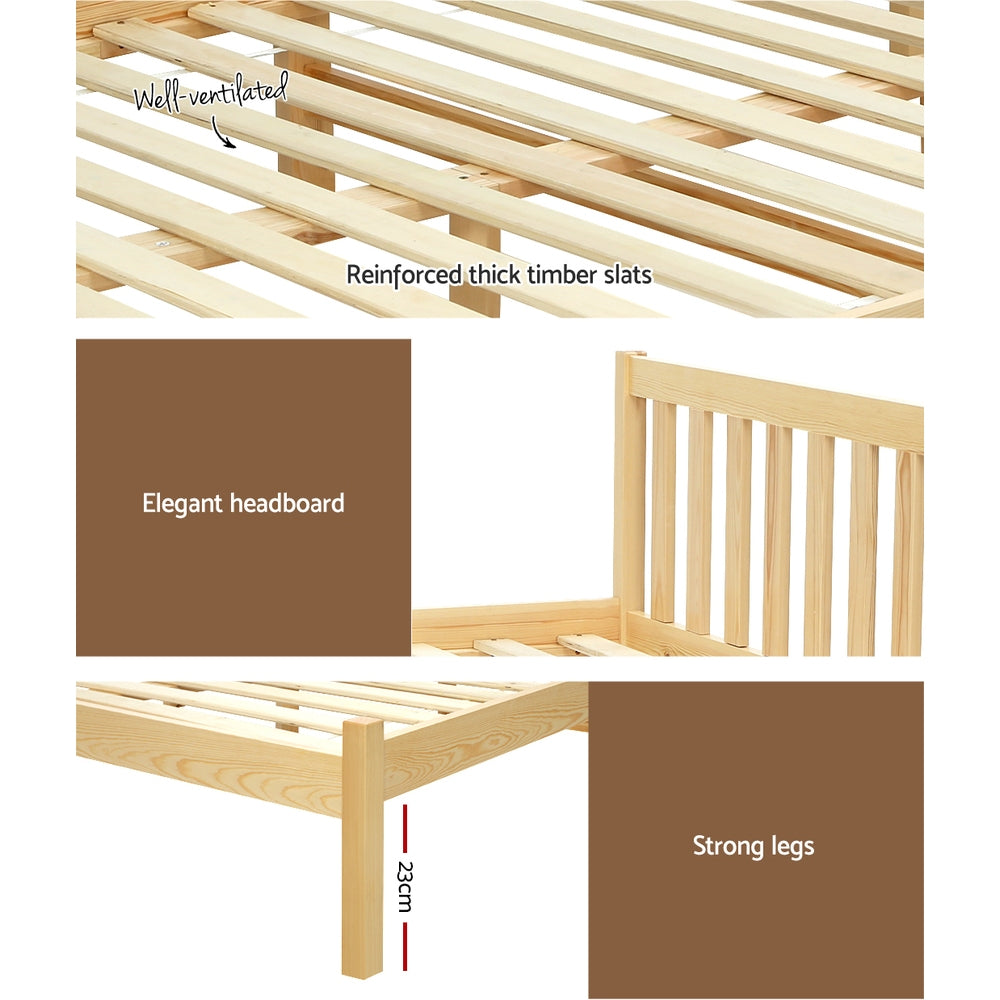 Well-ventilated

Reinforced thick timber slats

Elegant headboard

23cm

Strong legs