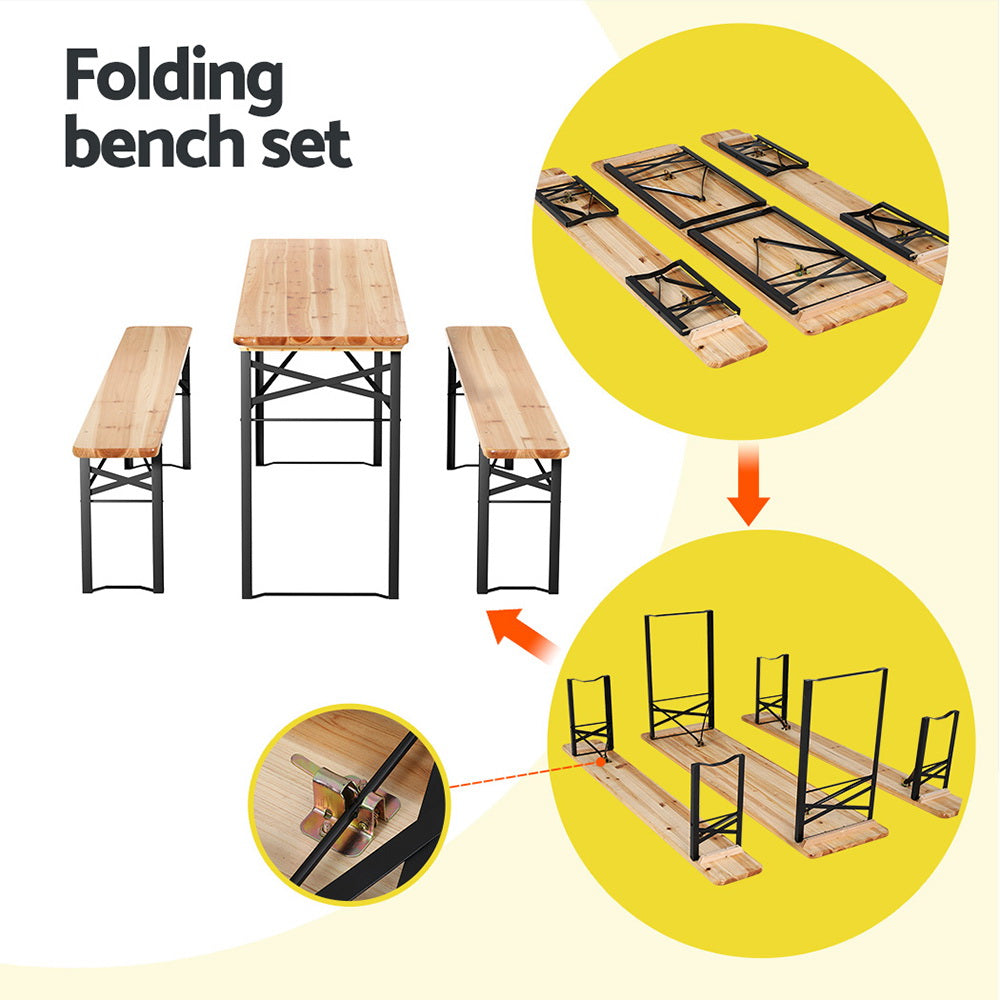 Folding bench set