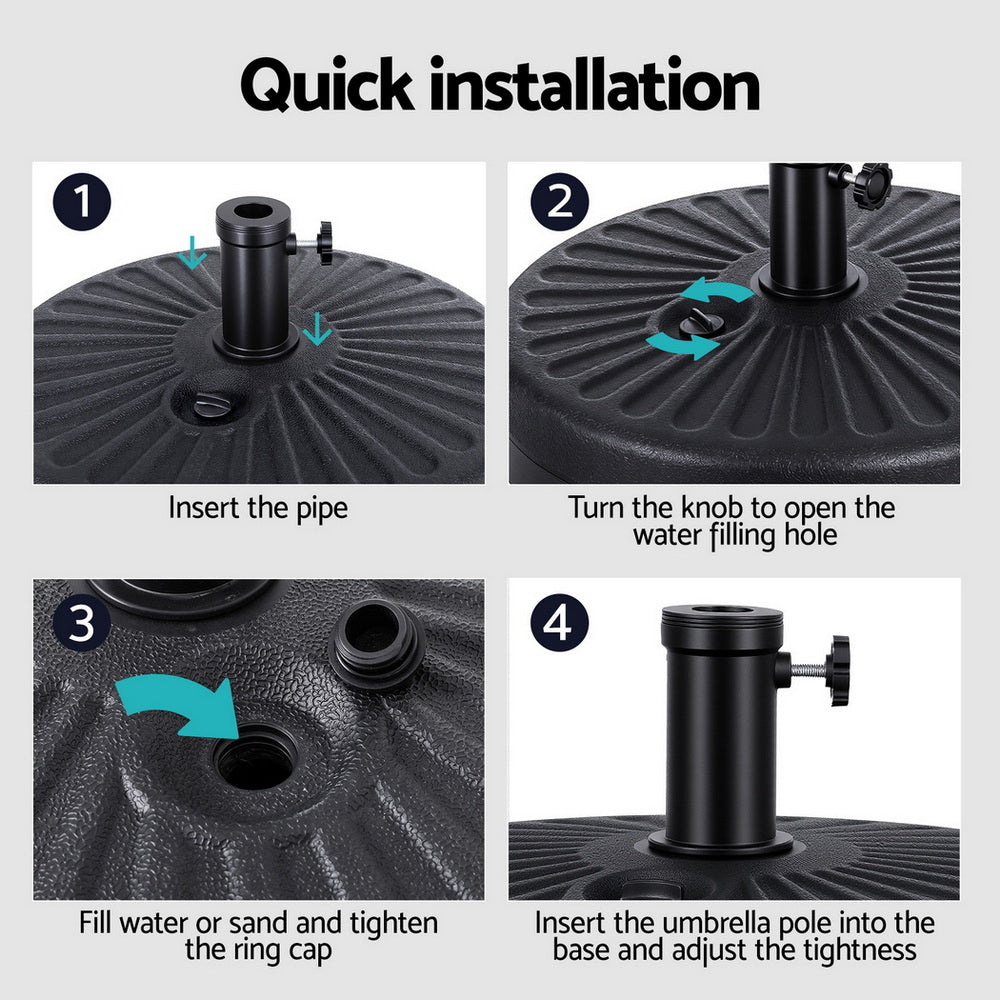 Quick installation

1

Insert the pipe

2

Turn the knob to open the water filling hole

3

Fill water or sand and tighten the ring cap

4

Insert the umbrella pole into the base and adjust the tightness